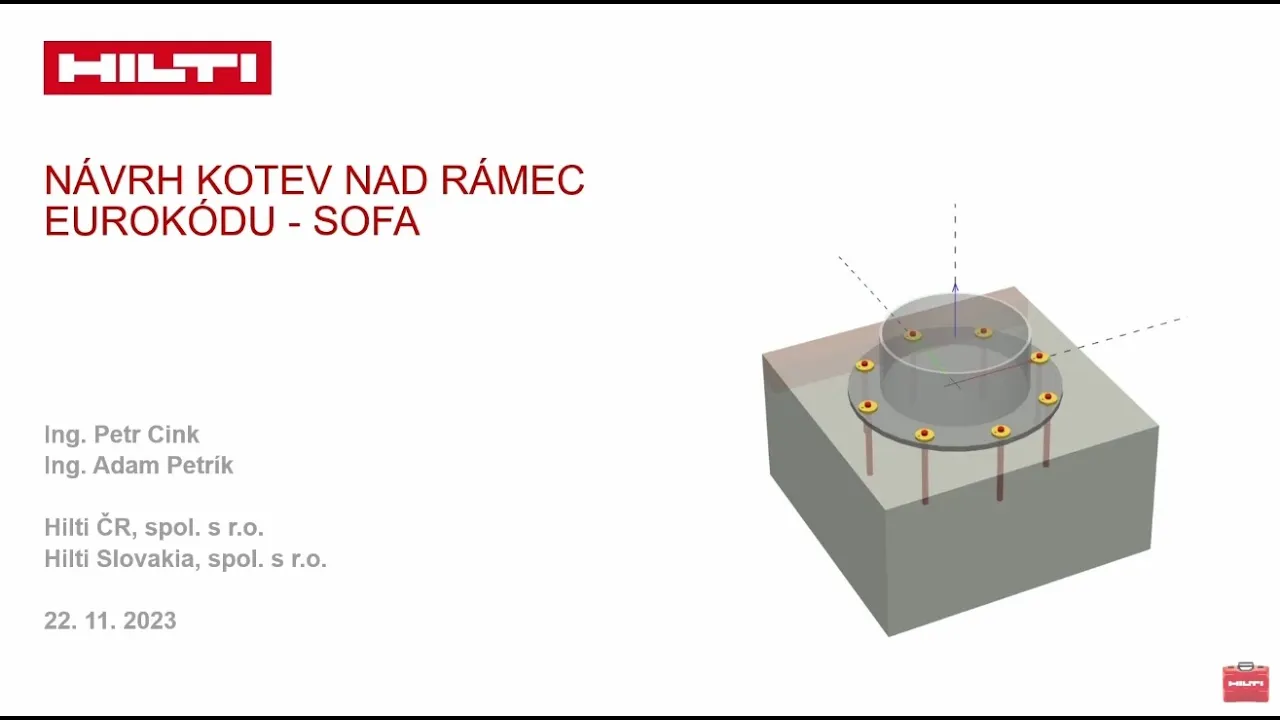 HILTI

NÁVRH KOTEV NAD RÁMEC EUROKÓDU - SOFA

Ing. Petr Cink
Ing. Adam Petrík

Hilti ČR, spol. s r.o.
Hilti Slovakia, spol. s r.o.

22. 11. 2023