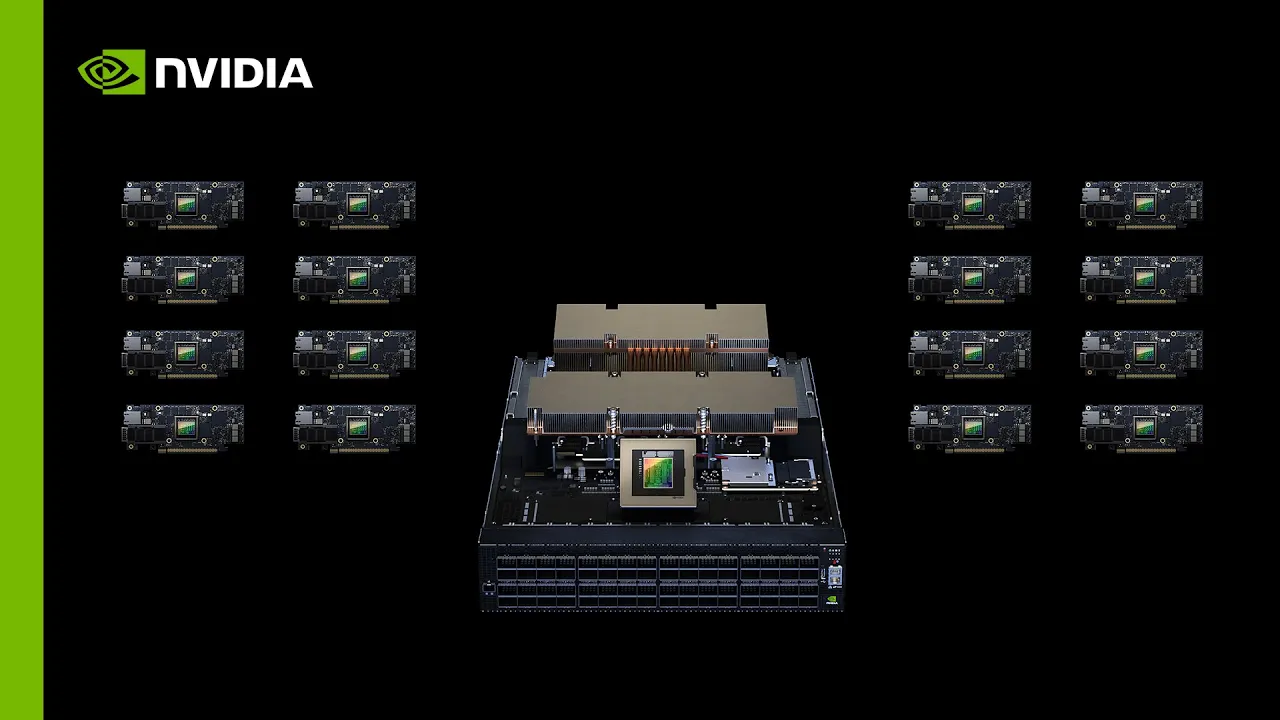 NVIDIA