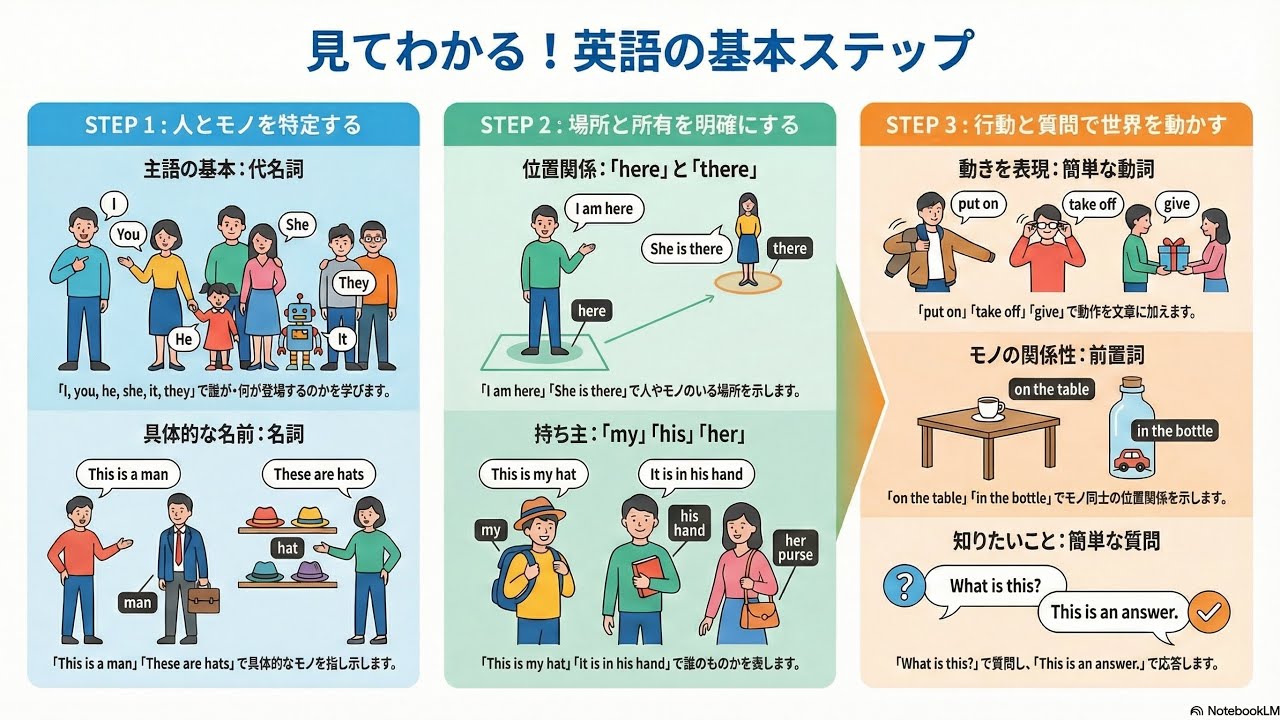 見てわかる！英語の基本ステップ

STEP 1：人とモノを特定する

主語の基本：代名詞

I
You
She
They
He
It

「I, you, he, she, it, they」で誰が・何が登場するのかを学びます。

具体的な名前：名詞

This is a man
These are hats
hat
man

「This is a man」「These are hats」で具体的なモノを指し示します。

STEP 2：場所と所有を明確にする

位置関係：「here」と「there」

I am here
She is there
there
here

「I am here」「She is there」で人やモノのいる場所を示します。

持ち主：「my」「his」「her」

This is my hat
It is in his hand
my
his hand
her purse

「This is my hat」「It is in his hand」で誰のものかを表します。

STEP 3：行動と質問で世界を動かす

動きを表現：簡単な動詞

put on
take off
give

「put on」「take off」「give」で動作を文章に加えます。

モノの関係性：前置詞

on the table
in the bottle

「on the table」「in the bottle」でモノ同士の位置関係を示します。

知りたいこと：簡単な質問

What is this?
This is an answer.

「What is this?」で質問し、「This is an answer.」で応答します。

NotebookLM