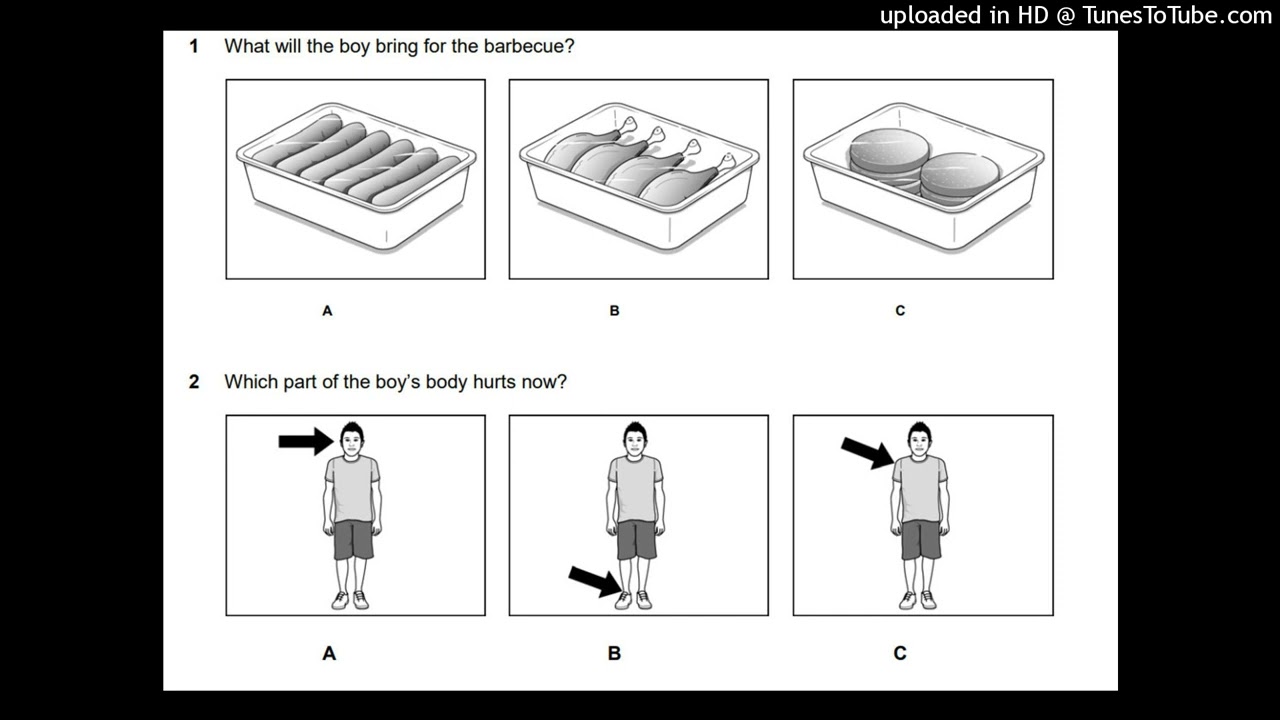 uploaded in HD @ TunesToTube.com

1 What will the boy bring for the barbecue?

A

B

C

2 Which part of the boy's body hurts now?

A

B

C