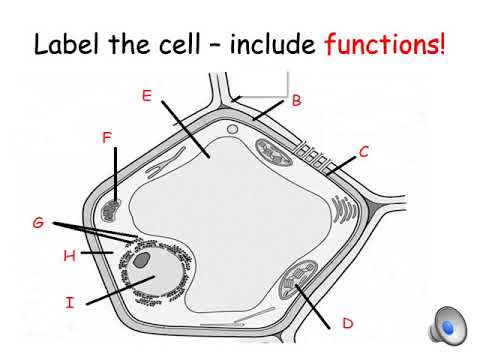 Label the cell – include functions!

E

B

F

C

G

H

I

D