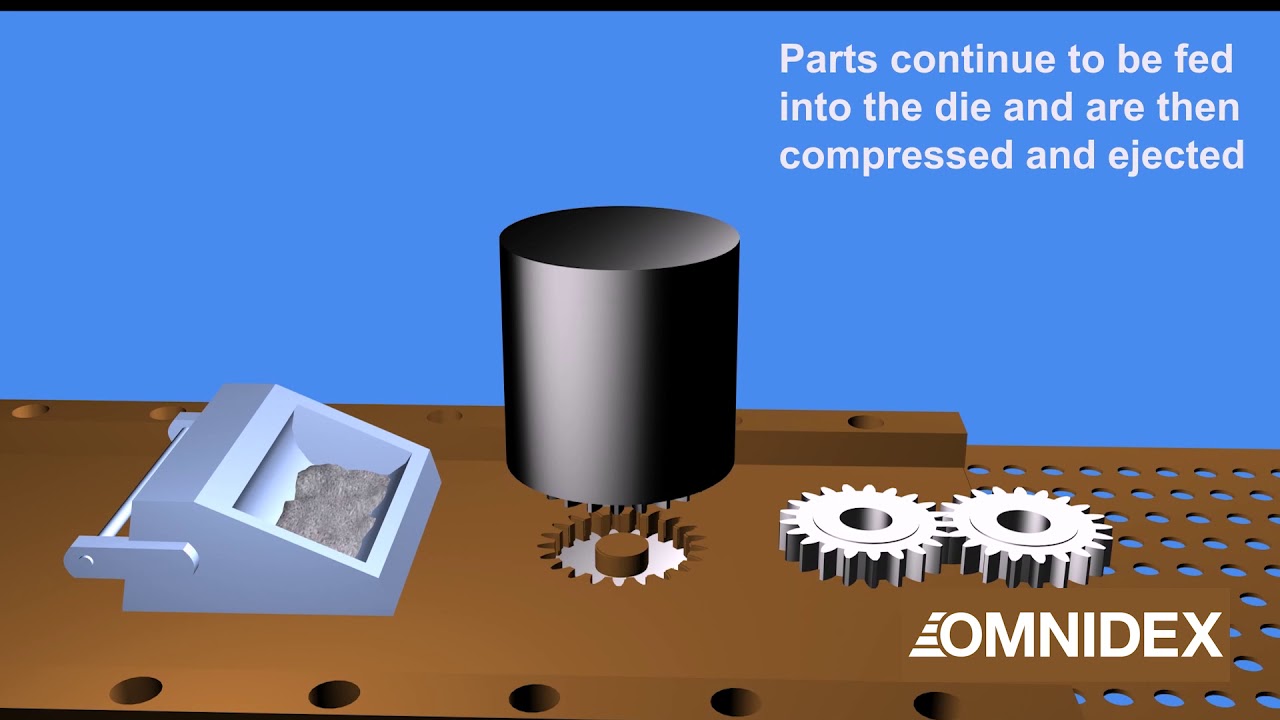 Parts continue to be fed into the die and are then compressed and ejected

OMNIDEX