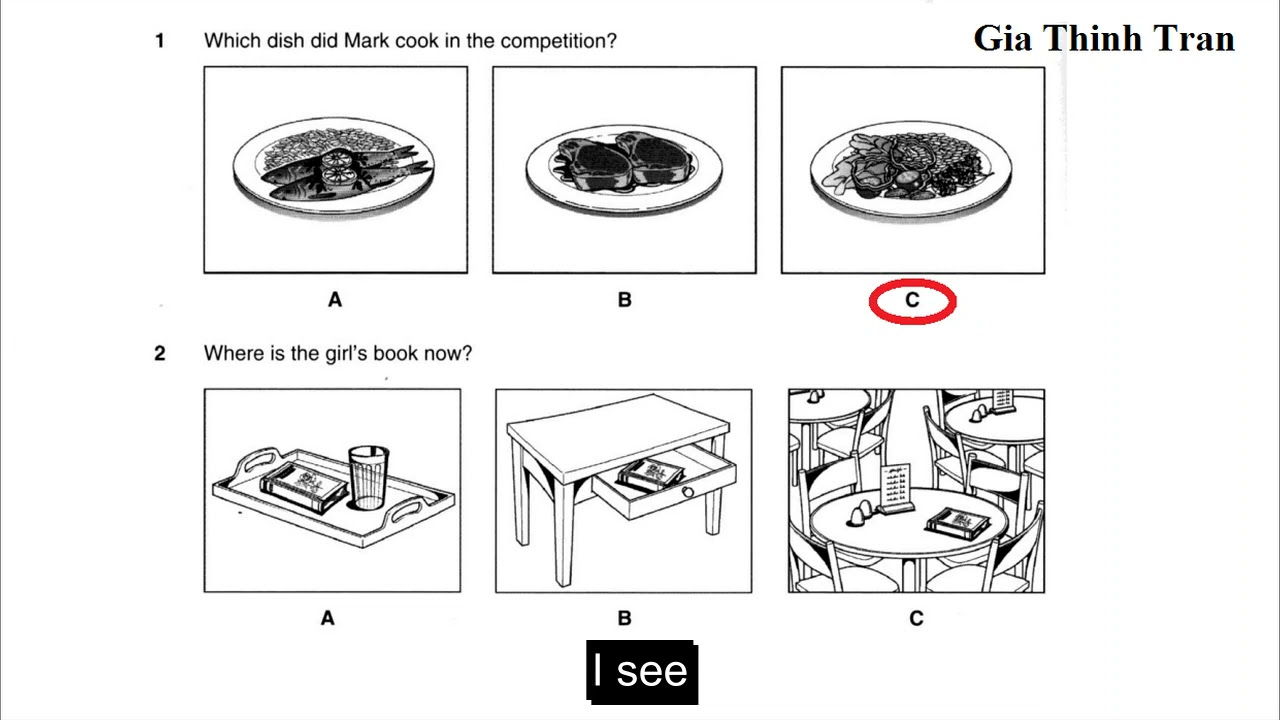 Gia Thinh Tran

1 Which dish did Mark cook in the competition?

A

B

C

2 Where is the girl's book now?

A

B

C

I see