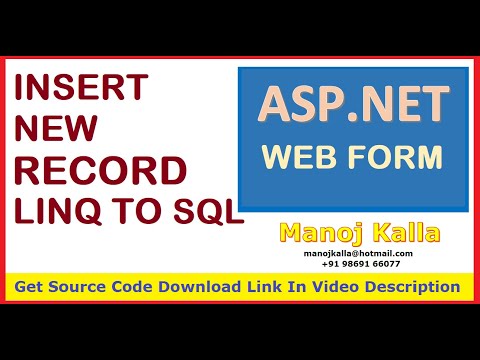 INSERT NEW RECORD LINQ TO SQL

ASP.NET
WEB FORM

Manoj Kalla
manojkalla@hotmail.com
+91 98691 66077

Get Source Code Download Link In Video Description