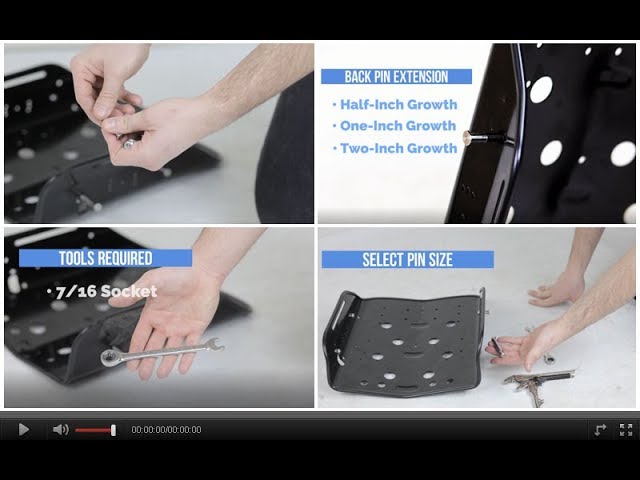 BACK PIN EXTENSION

• Half-Inch Growth
• One-Inch Growth
• Two-Inch Growth

TOOLS REQUIRED

• 7/16 Socket

SELECT PIN SIZE

00:00:00/00:00:00