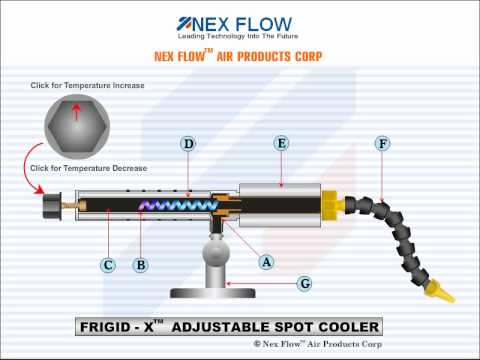 NEX FLOW
Leading Technology Into The Future

NEX FLOW™ AIR PRODUCTS CORP

Click for Temperature Increase

Click for Temperature Decrease

D

E

F

C

B

A

G

FRIGID - X™ ADJUSTABLE SPOT COOLER

© Nex Flow™ Air Products Corp