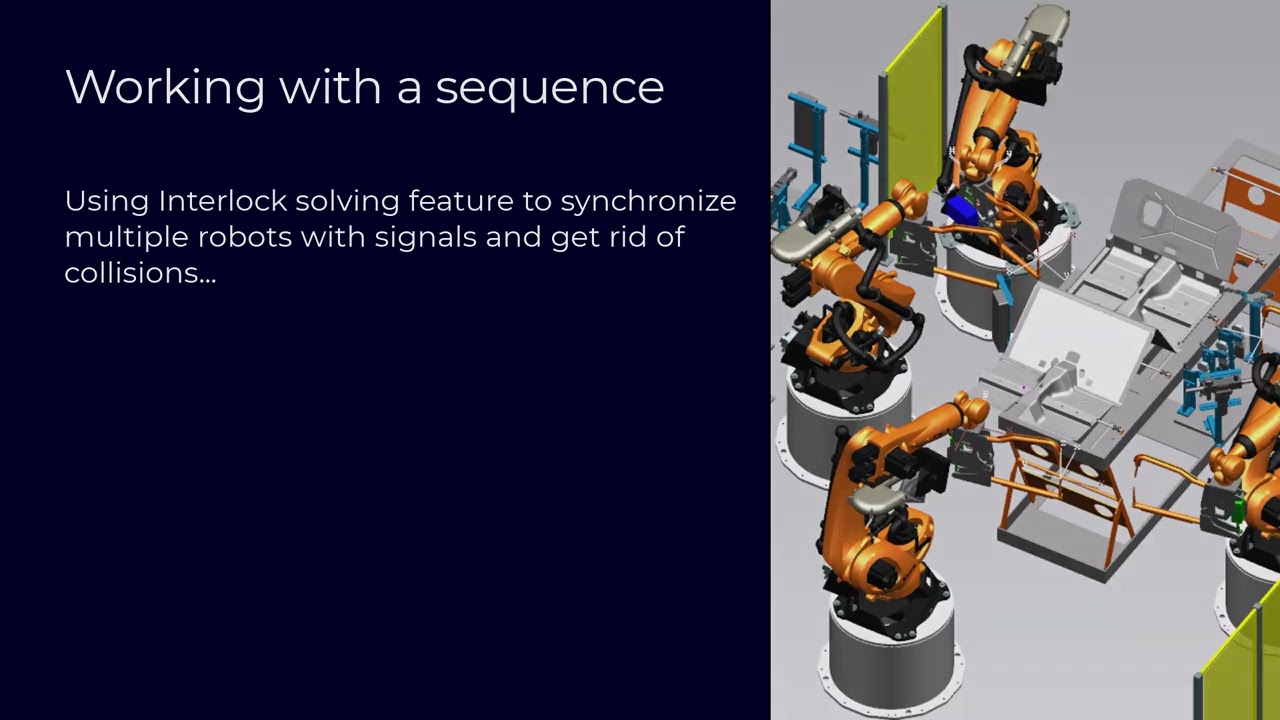 Working with a sequence

Using Interlock solving feature to synchronize multiple robots with signals and get rid of collisions...