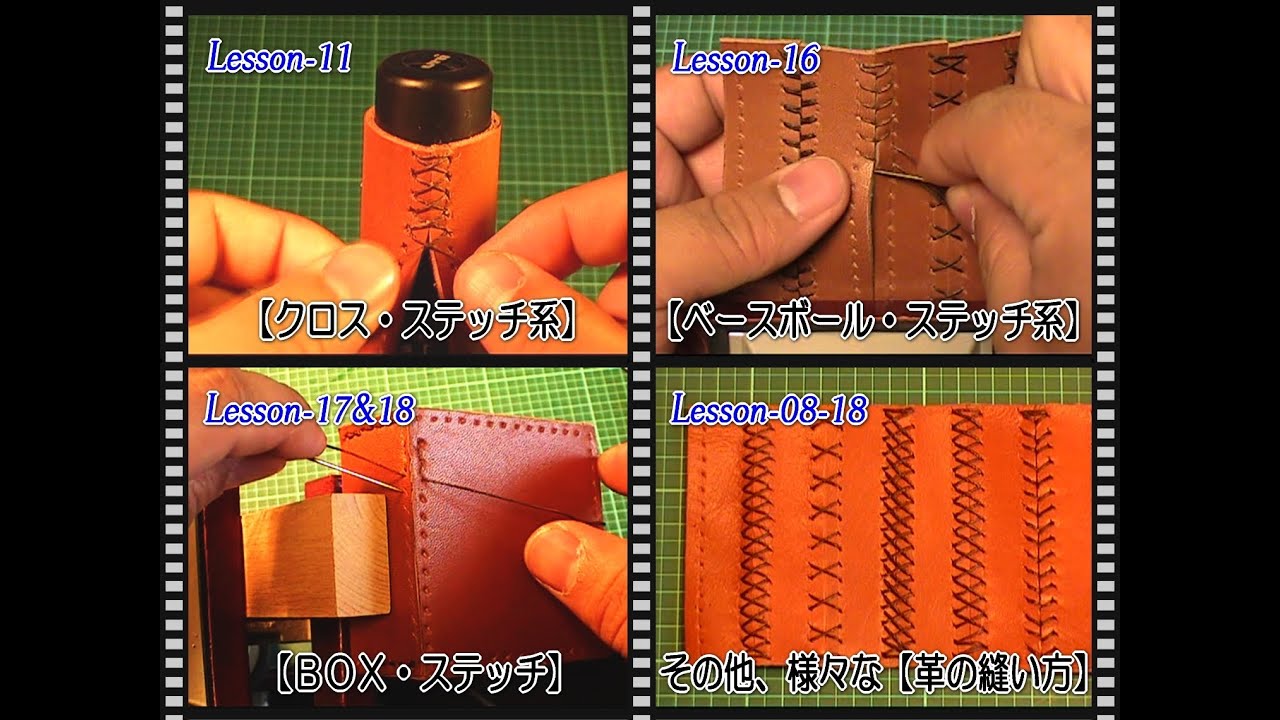 Lesson-11

【クロス・ステッチ系】

Lesson-16

【ベースボール・ステッチ系】

Lesson-17&18

【BOX・ステッチ】

Lesson-08-18

その他、様々な【革の縫い方】