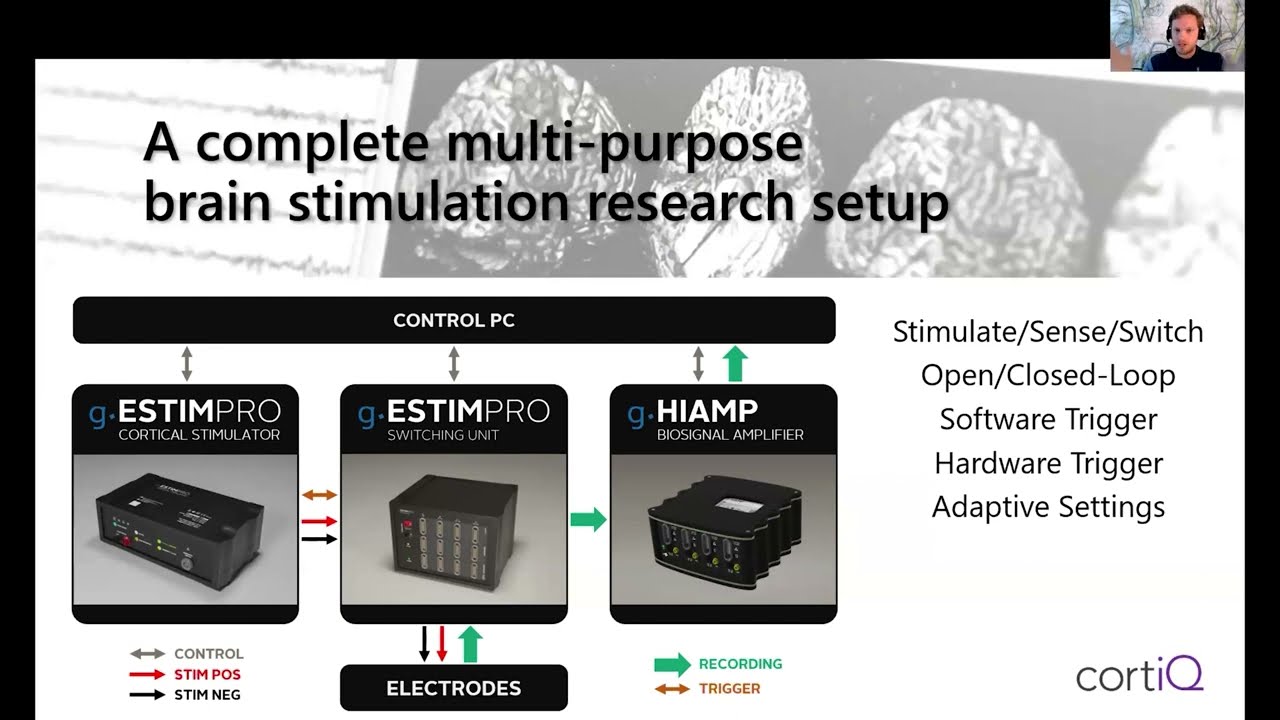 A complete multi-purpose brain stimulation research setup

CONTROL PC

g.ESTIMPRO
CORTICAL STIMULATOR

g.ESTIMPRO
SWITCHING UNIT

g.HIAMP
BIOSIGNAL AMPLIFIER

CONTROL
STIM POS
STIM NEG

ELECTRODES

RECORDING
TRIGGER

Stimulate/Sense/Switch
Open/Closed-Loop
Software Trigger
Hardware Trigger
Adaptive Settings

cortiQ