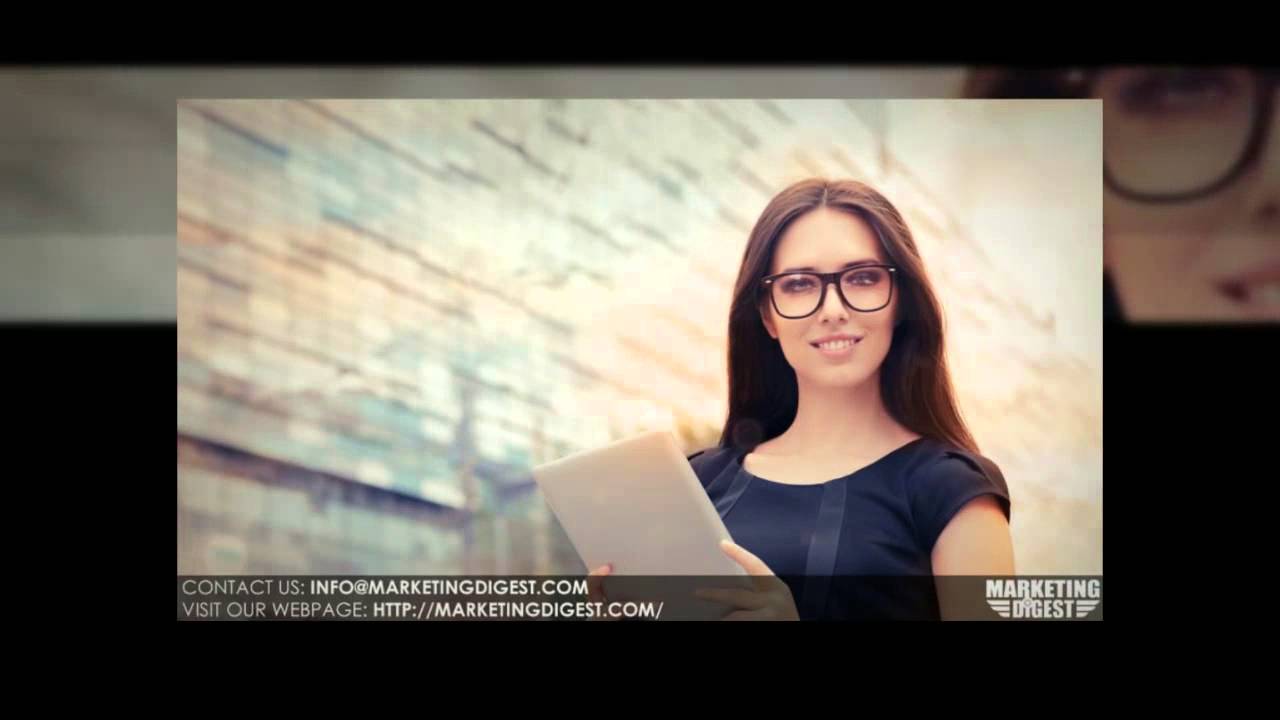 CONTACT US: INFO@MARKETINGDIGEST.COM
VISIT OUR WEBPAGE: HTTP://MARKETINGDIGEST.COM/

MARKETING DIGEST