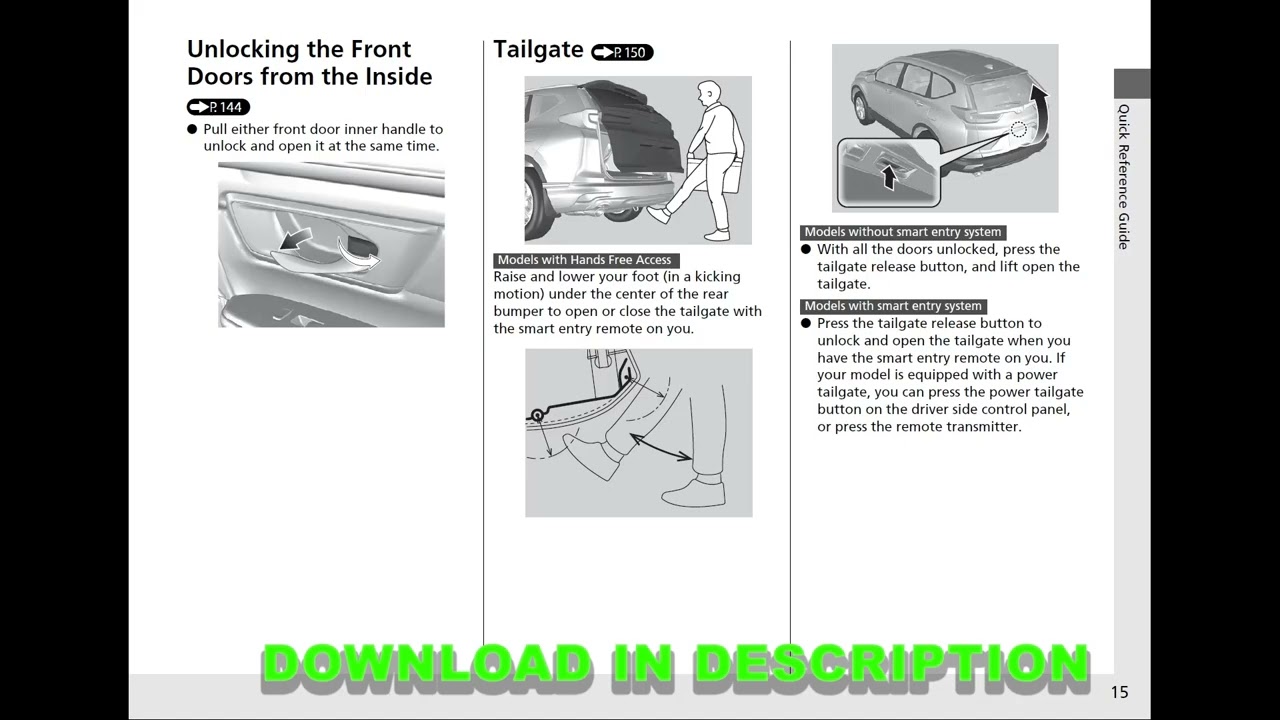 Unlocking the Front Doors from the Inside

P. 144

● Pull either front door inner handle to unlock and open it at the same time.

Tailgate P. 150

Models with Hands Free Access

Raise and lower your foot (in a kicking motion) under the center of the rear bumper to open or close the tailgate with the smart entry remote on you.

Models without smart entry system

● With all the doors unlocked, press the tailgate release button, and lift open the tailgate.

Models with smart entry system

● Press the tailgate release button to unlock and open the tailgate when you have the smart entry remote on you. If your model is equipped with a power tailgate, you can press the power tailgate button on the driver side control panel, or press the remote transmitter.

Quick Reference Guide

DOWNLOAD IN DESCRIPTION

15