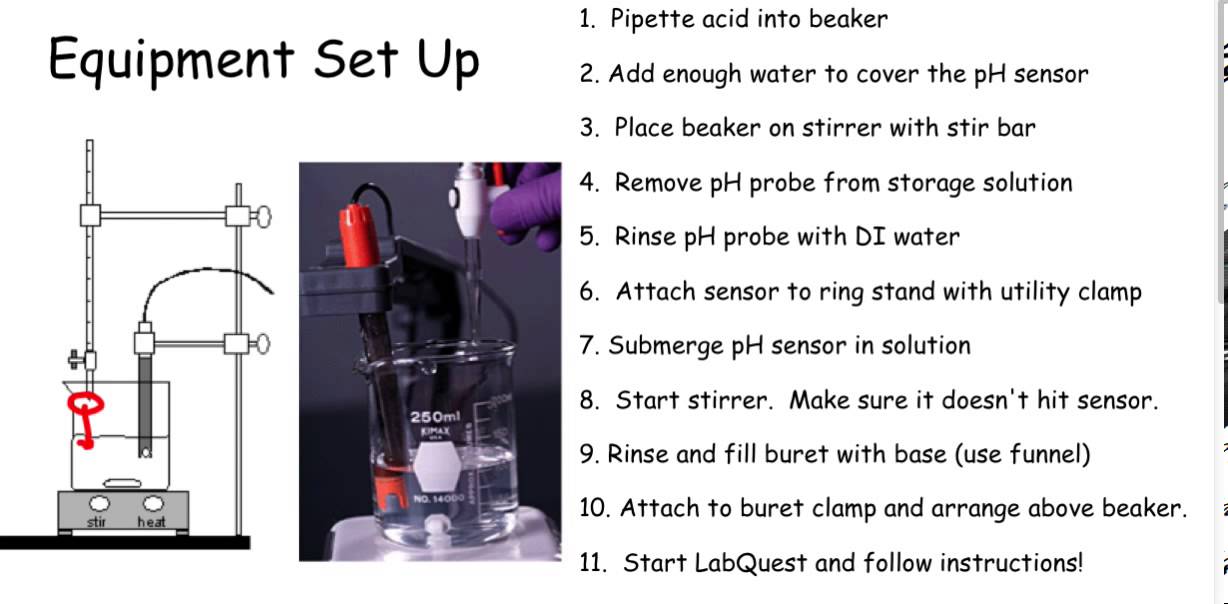 Equipment Set Up

stir heat

250ml
KIMAX
NO. 14000

1. Pipette acid into beaker

2. Add enough water to cover the pH sensor

3. Place beaker on stirrer with stir bar

4. Remove pH probe from storage solution

5. Rinse pH probe with DI water

6. Attach sensor to ring stand with utility clamp

7. Submerge pH sensor in solution

8. Start stirrer. Make sure it doesn't hit sensor.

9. Rinse and fill buret with base (use funnel)

10. Attach to buret clamp and arrange above beaker.

11. Start LabQuest and follow instructions!