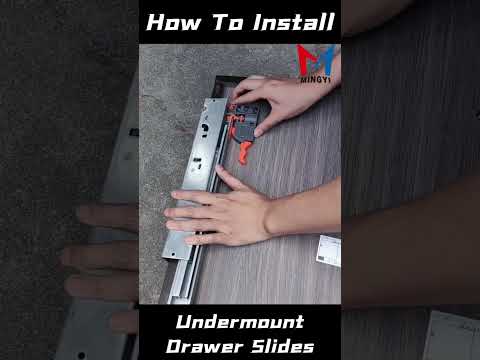 How To Install

MINGYI

Undermount Drawer Slides