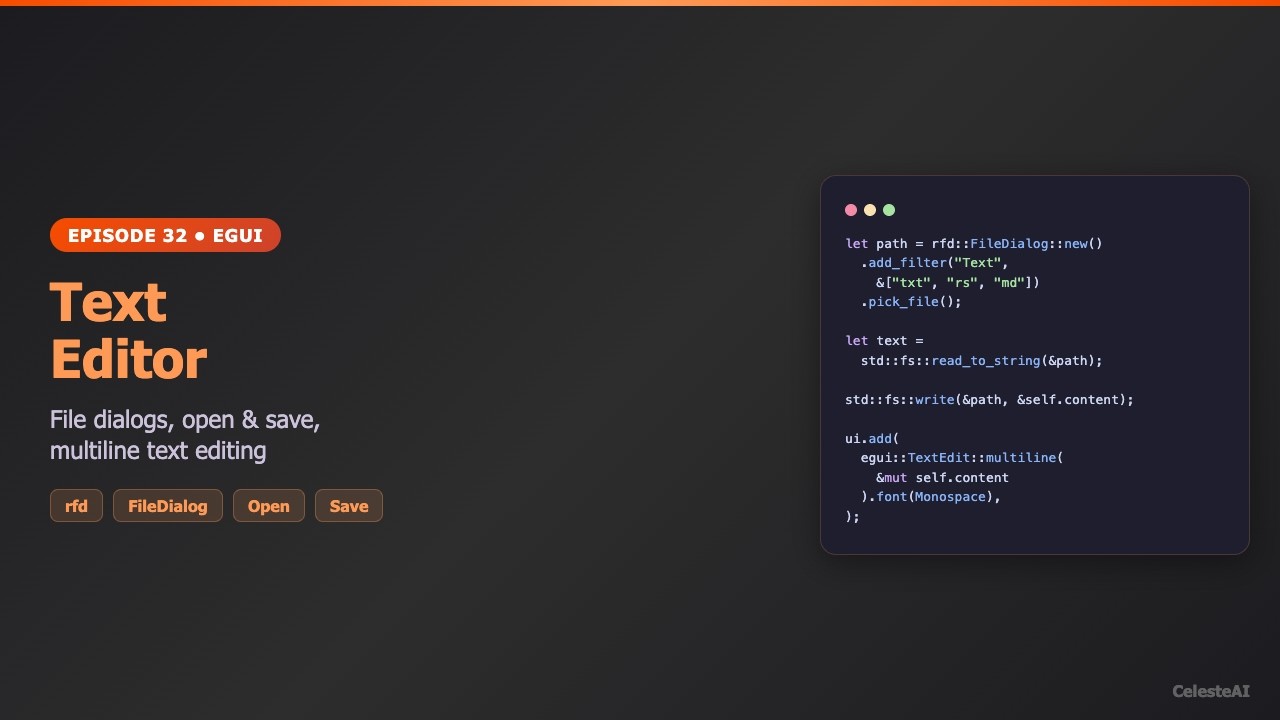 EPISODE 32 • EGUI

Text Editor

File dialogs, open & save, multiline text editing

rfd
FileDialog
Open
Save

let path = rfd::FileDialog::new()
  .add_filter("Text",
    &["txt", "rs", "md"])
  .pick_file();

let text =
  std::fs::read_to_string(&path);

std::fs::write(&path, &self.content);

ui.add(
  egui::TextEdit::multiline(
    &mut self.content
  ).font(Monospace),
);

CelesteAI