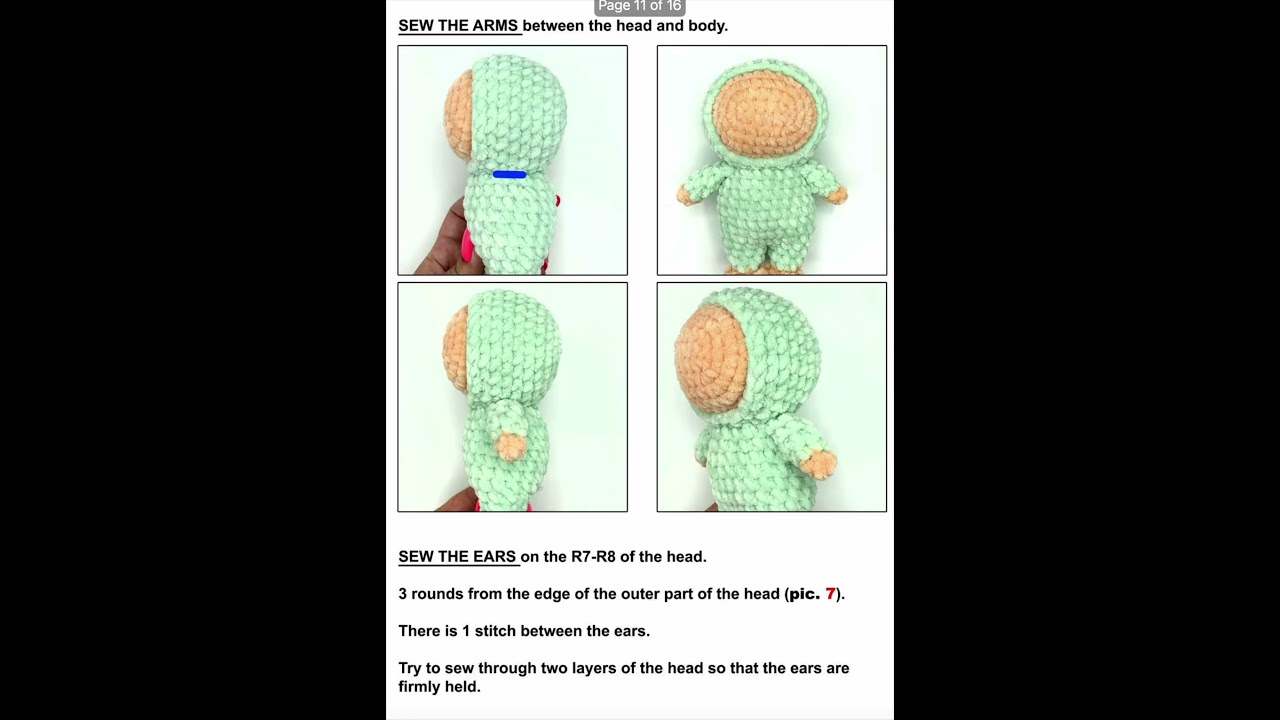 Page 11 of 16

SEW THE ARMS between the head and body.

SEW THE EARS on the R7-R8 of the head.

3 rounds from the edge of the outer part of the head (pic. 7).

There is 1 stitch between the ears.

Try to sew through two layers of the head so that the ears are firmly held.