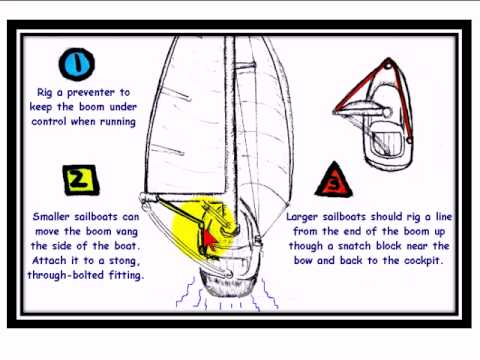 1

Rig a preventer to keep the boom under control when running

2

Smaller sailboats can move the boom vang the side of the boat. Attach it to a stong, through-bolted fitting.

3

Larger sailboats should rig a line from the end of the boom up though a snatch block near the bow and back to the cockpit.