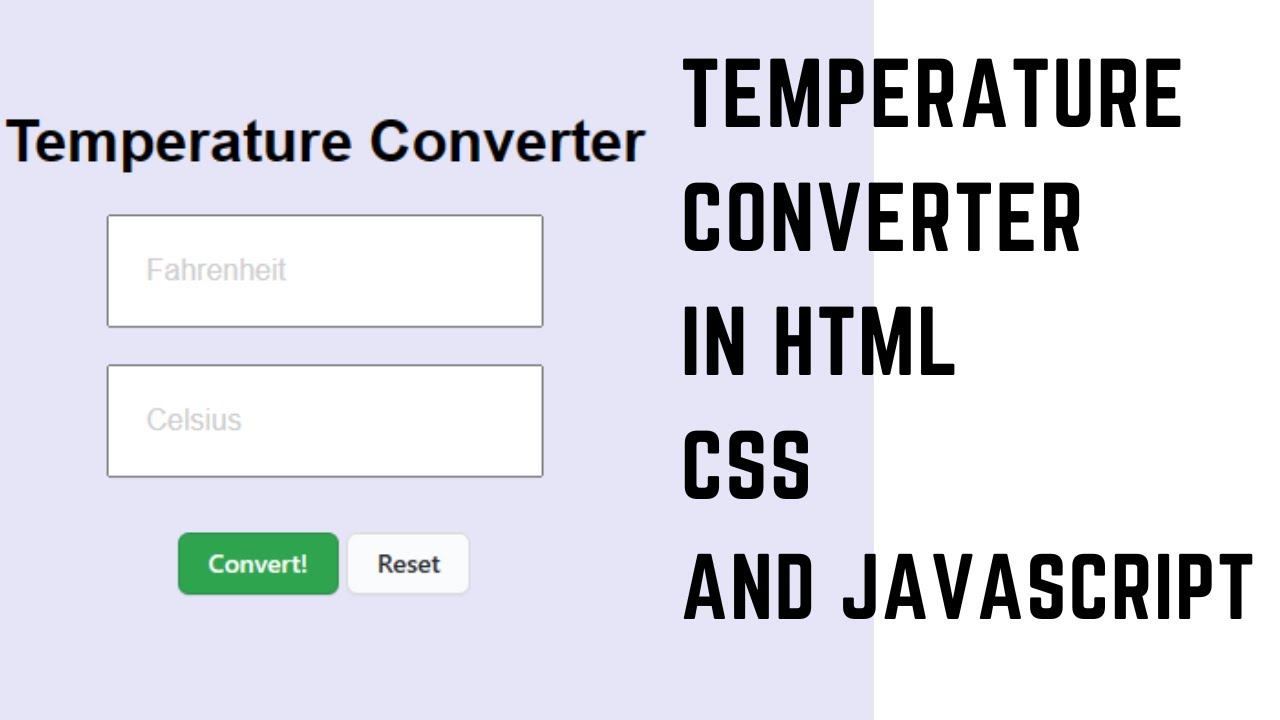 Temperature Converter

Fahrenheit

Celsius

Convert!

Reset

TEMPERATURE CONVERTER IN HTML CSS AND JAVASCRIPT