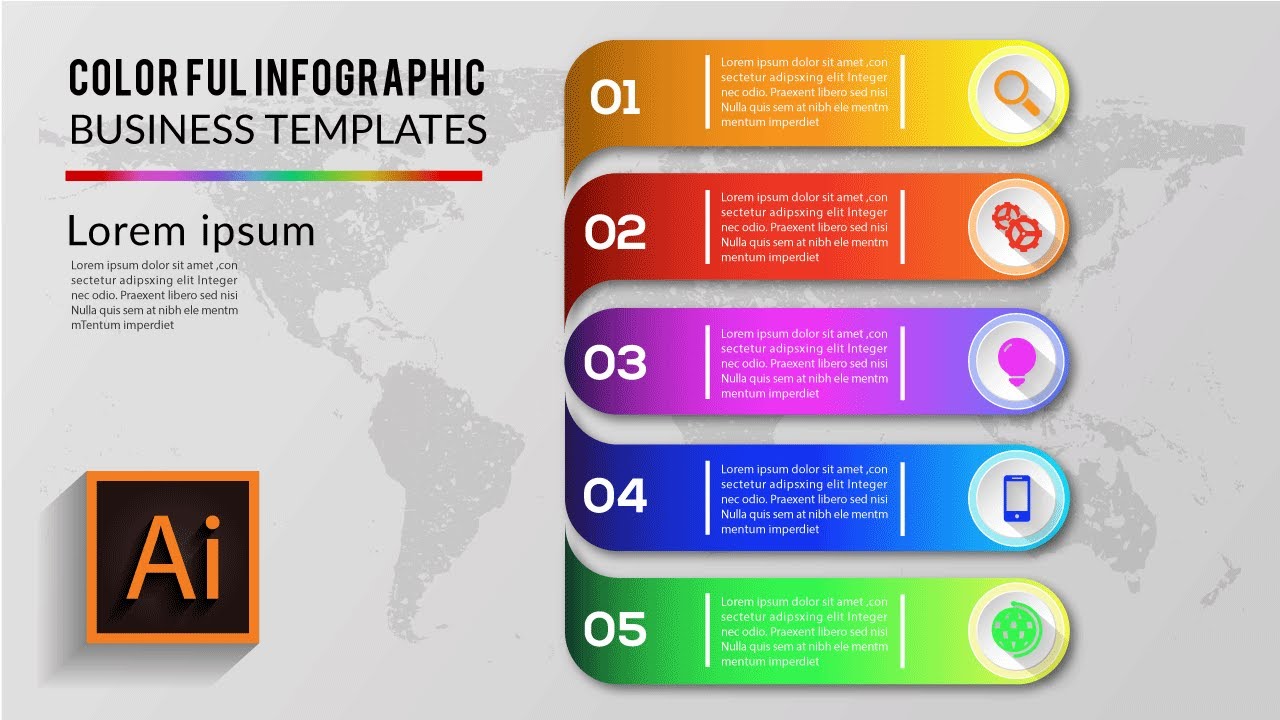 COLOR FUL INFOGRAPHIC
BUSINESS TEMPLATES

Lorem ipsum

Lorem ipsum dolor sit amet ,con sectetur adipsxing elit Integer nec odio. Praexent libero sed nisi Nulla quis sem at nibh ele mentm mTentum imperdiet

Ai

01

Lorem ipsum dolor sit amet ,con sectetur adipsxing elit Integer nec odio. Praexent libero sed nisi Nulla quis sem at nibh ele mentm mentum imperdiet

02

Lorem ipsum dolor sit amet ,con sectetur adipsxing elit Integer nec odio. Praexent libero sed nisi Nulla quis sem at nibh ele mentm mentum imperdiet

03

Lorem ipsum dolor sit amet ,con sectetur adipsxing elit Integer nec odio. Praexent libero sed nisi Nulla quis sem at nibh ele mentm mentum imperdiet

04

Lorem ipsum dolor sit amet ,con sectetur adipsxing elit Integer nec odio. Praexent libero sed nisi Nulla quis sem at nibh ele mentm mentum imperdiet

05

Lorem ipsum dolor sit amet ,con sectetur adipsxing elit Integer nec odio. Praexent libero sed nisi Nulla quis sem at nibh ele mentm mentum imperdiet