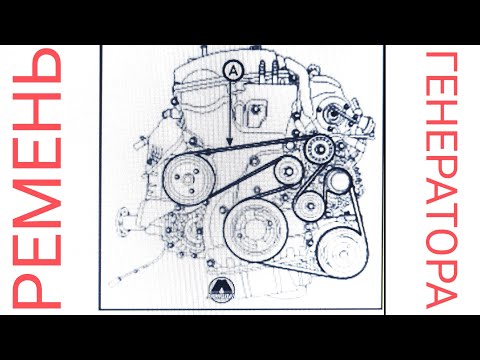 РЕМЕНЬ

A

ГЕНЕРАТОРА