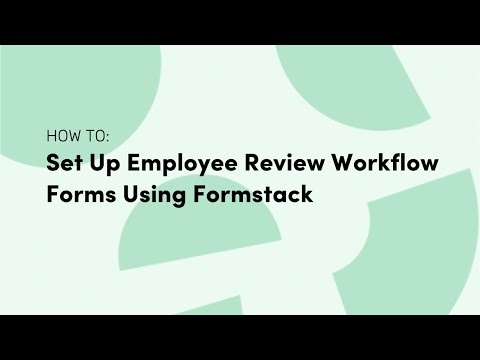 HOW TO:
Set Up Employee Review Workflow Forms Using Formstack