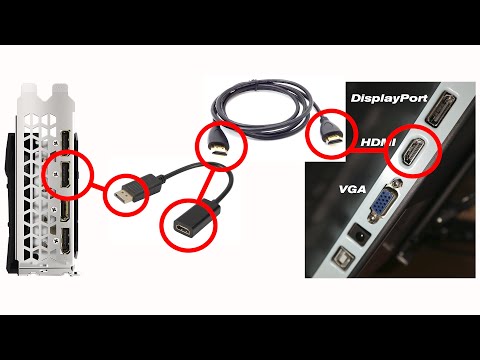 DisplayPort
HDMI
VGA