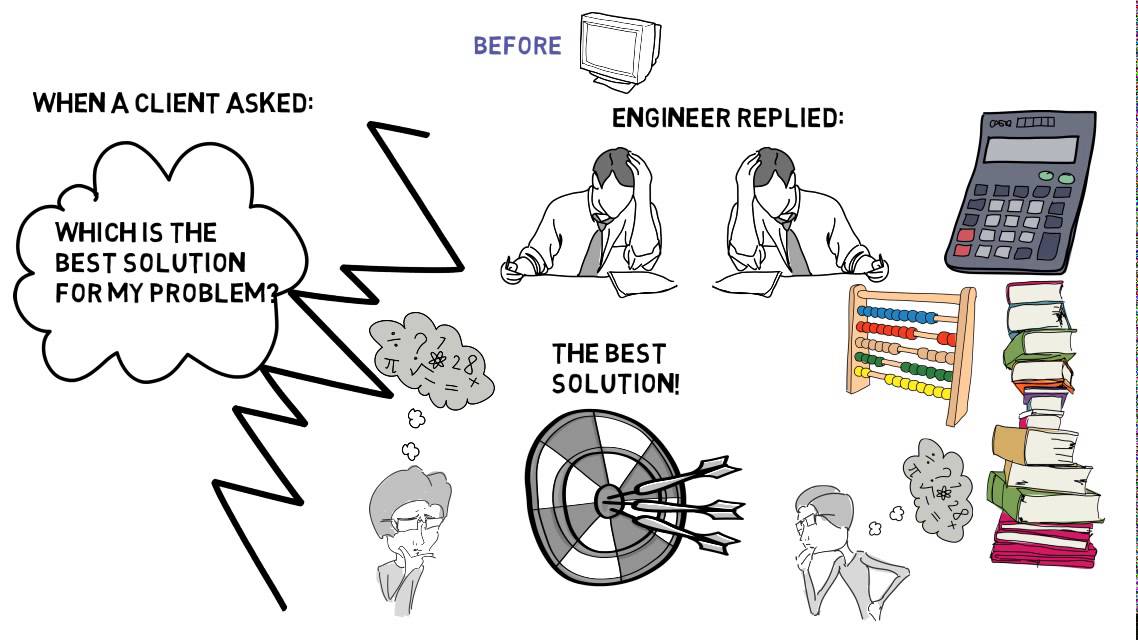 BEFORE

WHEN A CLIENT ASKED:

WHICH IS THE BEST SOLUTION FOR MY PROBLEM?

ENGINEER REPLIED:

THE BEST SOLUTION!