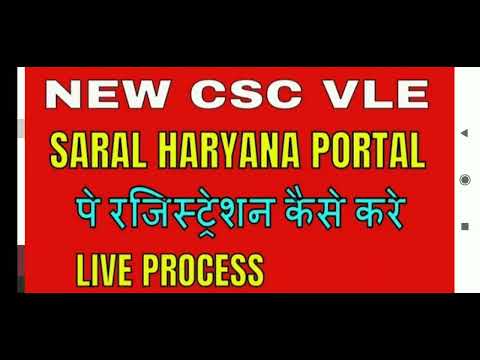 NEW CSC VLE

SARAL HARYANA PORTAL

पे रजिस्ट्रेशन कैसे करे

LIVE PROCESS