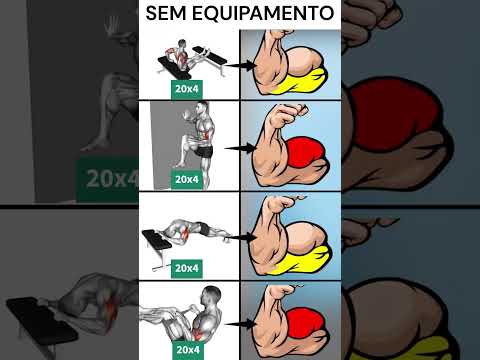 SEM EQUIPAMENTO

20x4

20x4

20x4

20x4

20x4