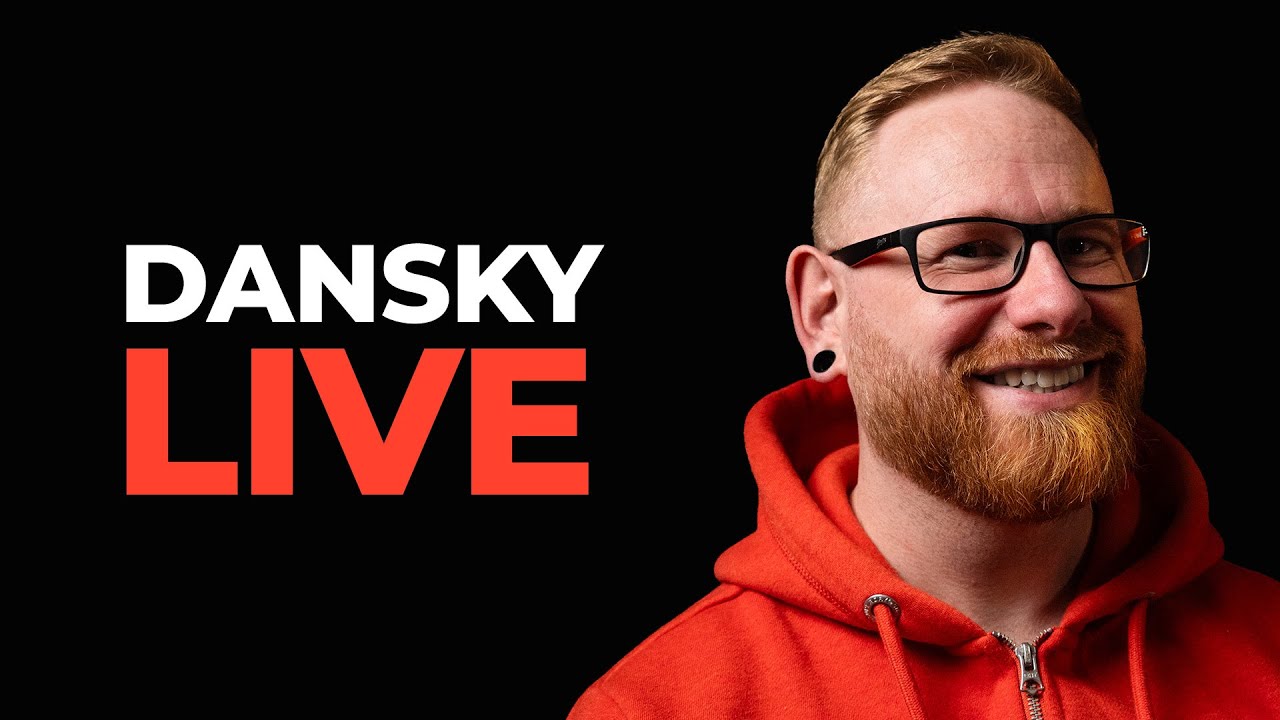 DANSKY
LIVE