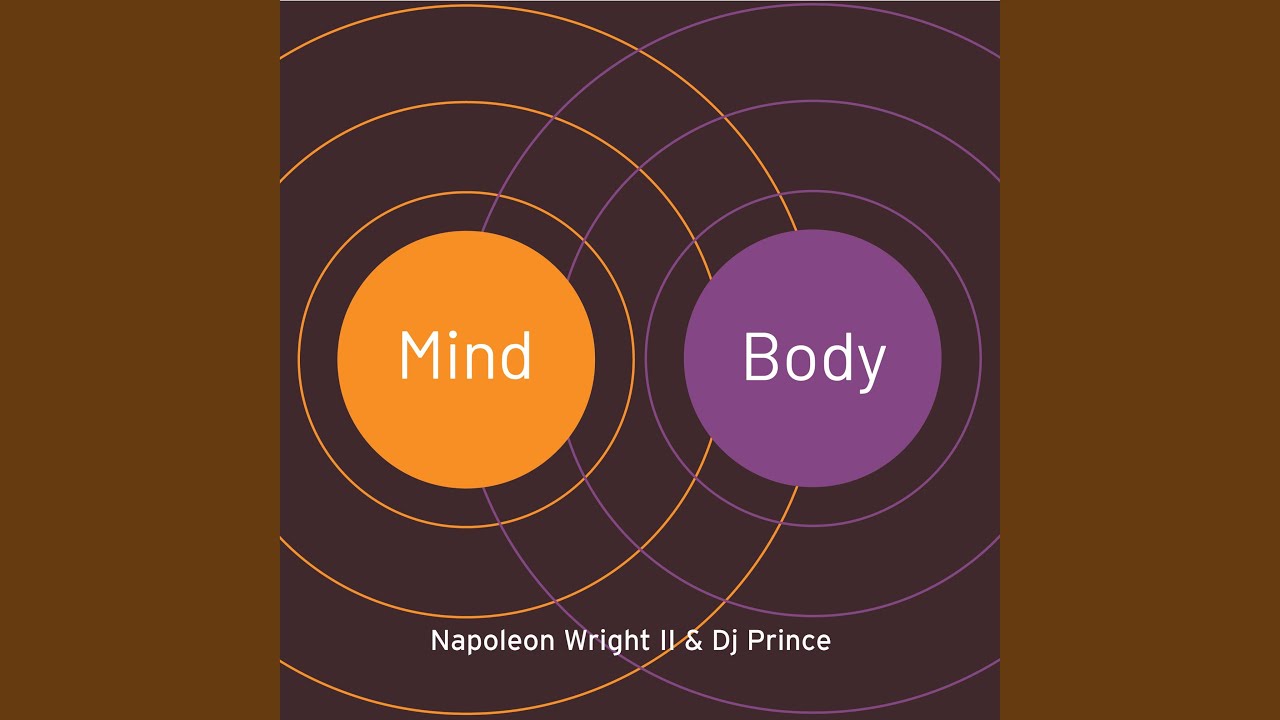 Mind

Body

Napoleon Wright II & Dj Prince