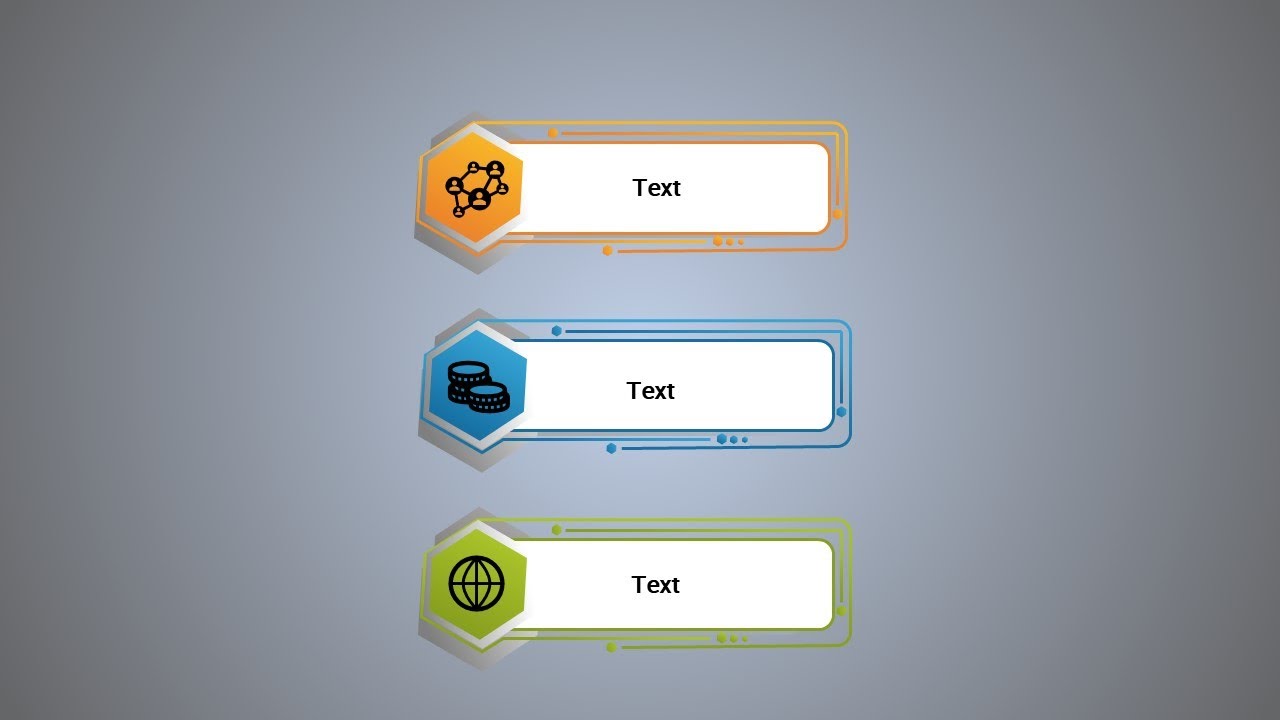 Text

Text

Text