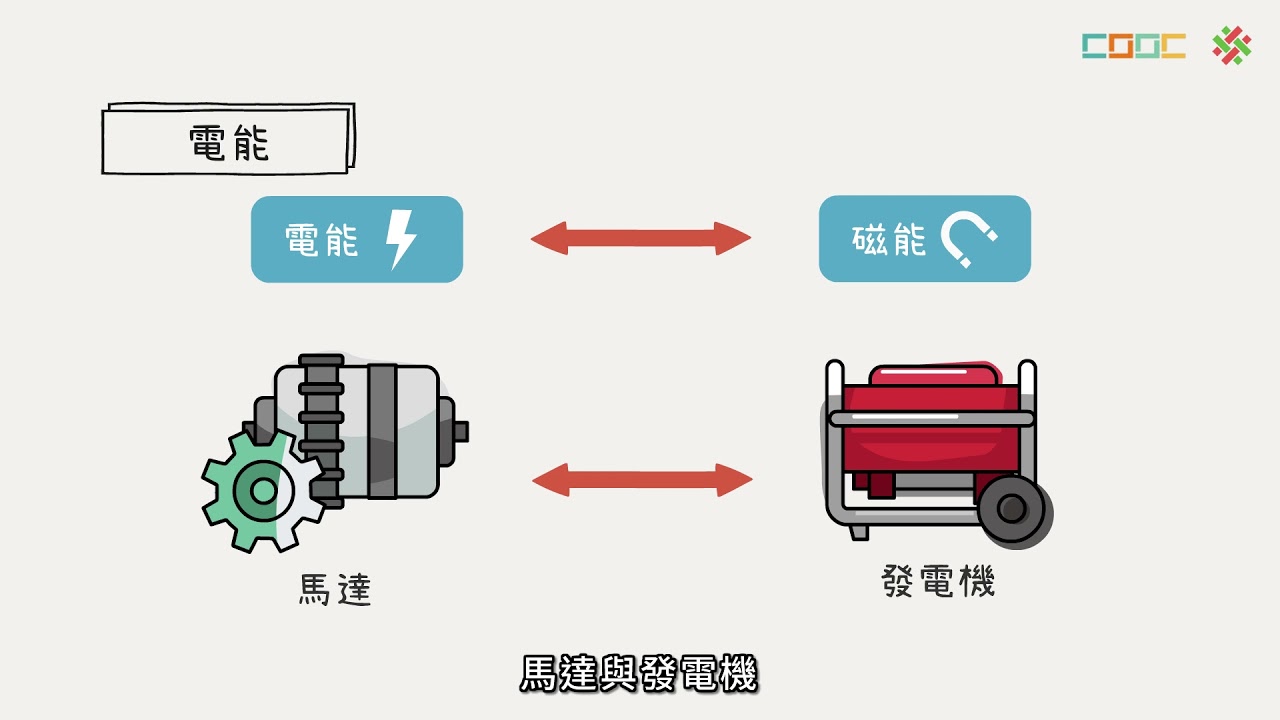 COOC

電能

電能

磁能

馬達

發電機

馬達與發電機