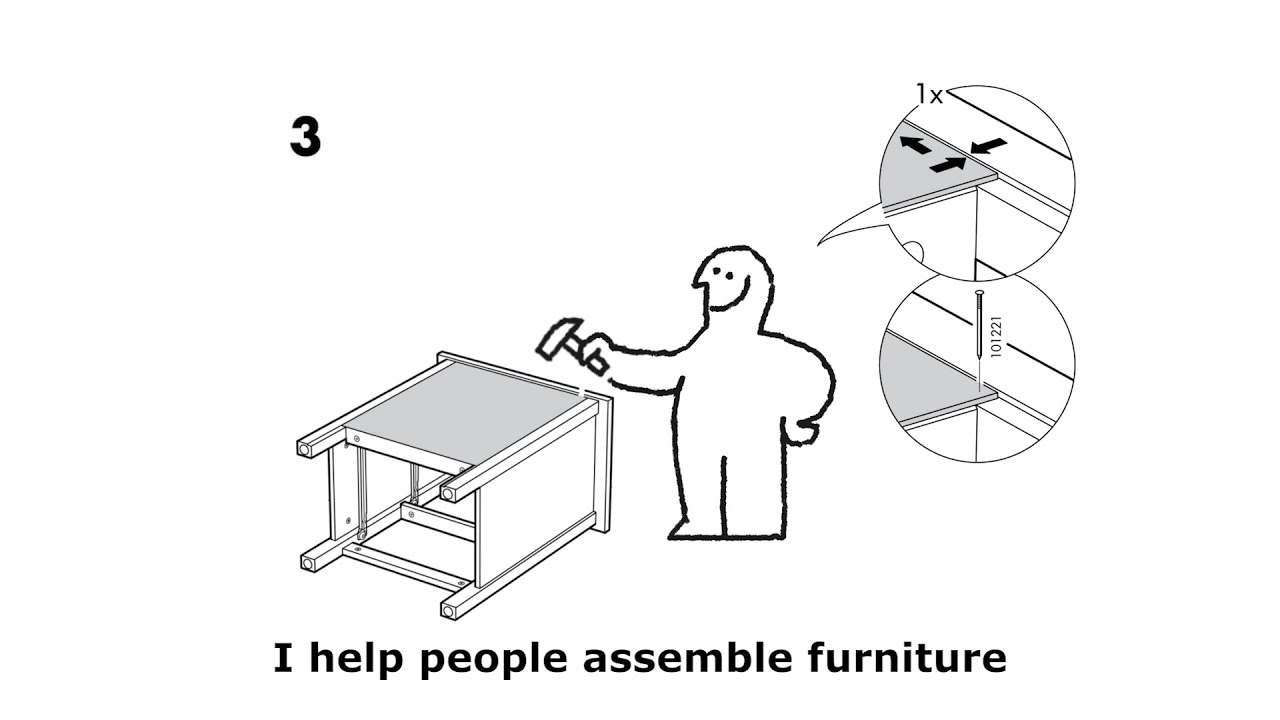 3

1x

101221

I help people assemble furniture