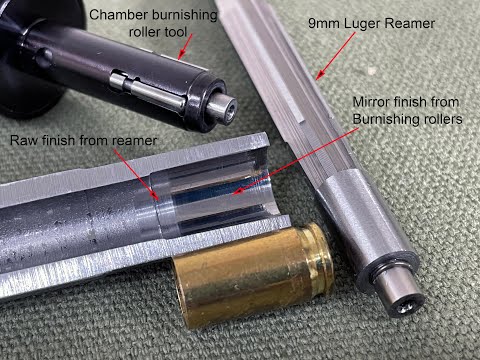 Chamber burnishing roller tool

9mm Luger Reamer

Mirror finish from Burnishing rollers

Raw finish from reamer