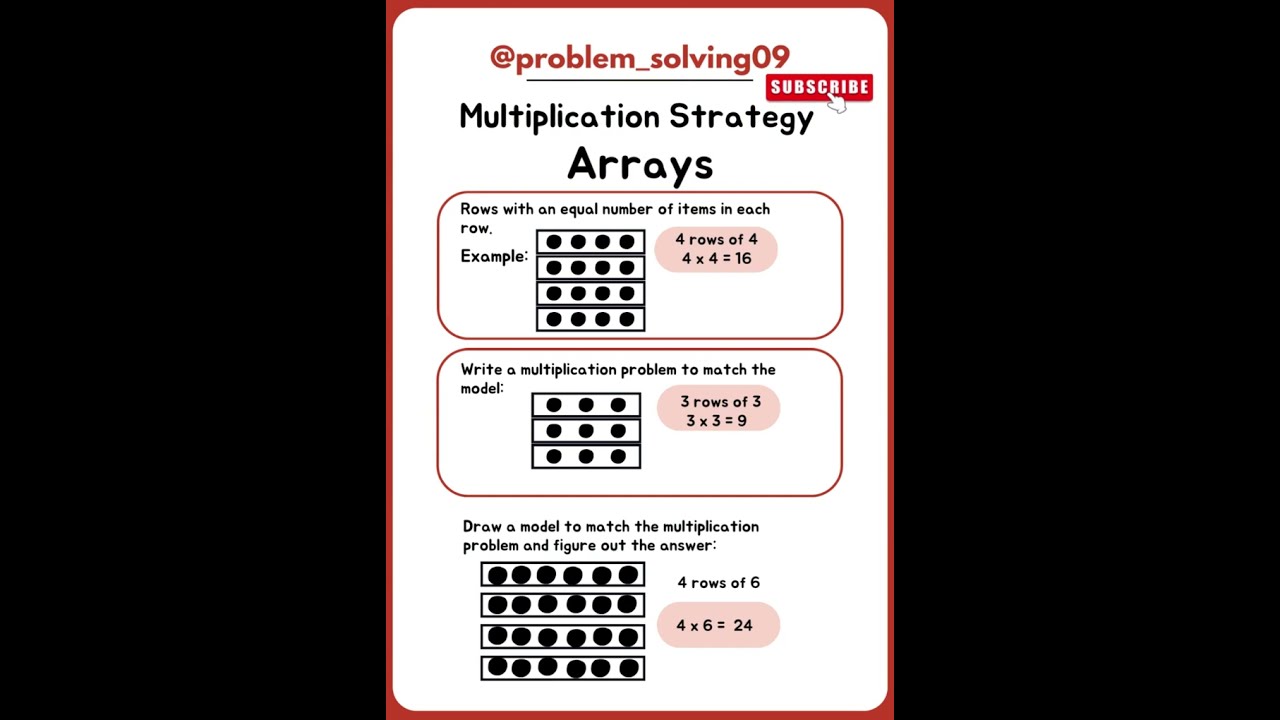 @problem_solving09

SUBSCRIBE

Multiplication Strategy

Arrays

Rows with an equal number of items in each row.

Example:

4 rows of 4
4 x 4 = 16

Write a multiplication problem to match the model:

3 rows of 3
3 x 3 = 9

Draw a model to match the multiplication problem and figure out the answer:

4 rows of 6

4 x 6 = 24