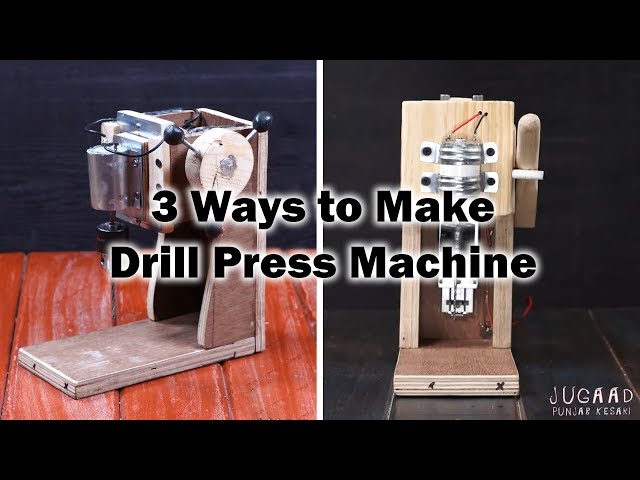 3 Ways to Make
Drill Press Machine

JUGAAD
PUNJAB KESARI