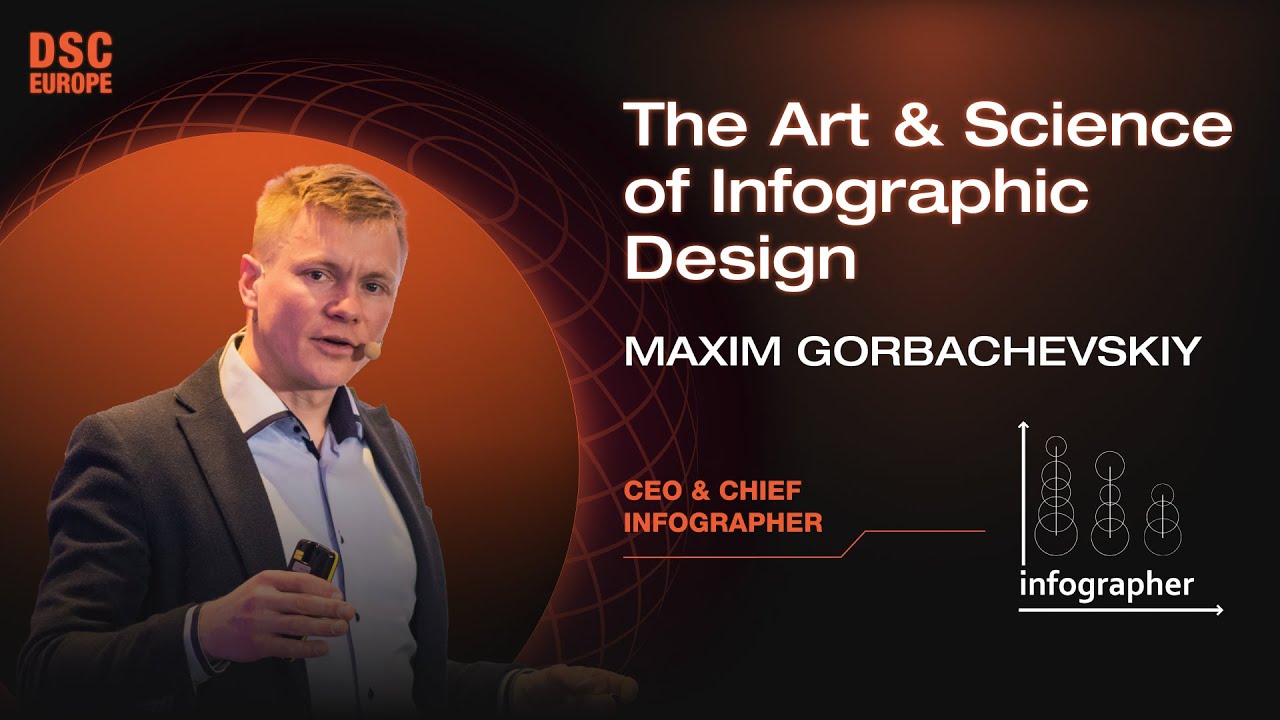 DSC
EUROPE

The Art & Science of Infographic Design

MAXIM GORBACHEVSKIY

CEO & CHIEF INFOGRAPHER

infographer