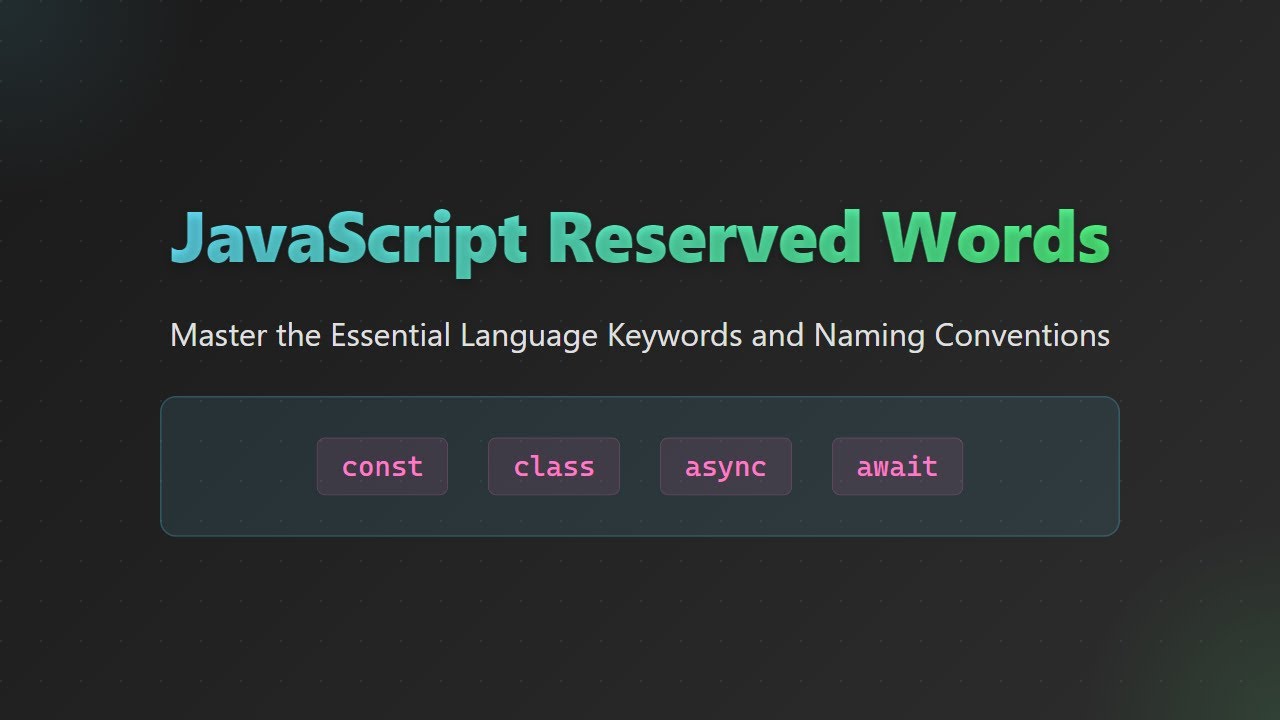 JavaScript Reserved Words

Master the Essential Language Keywords and Naming Conventions

const class async await