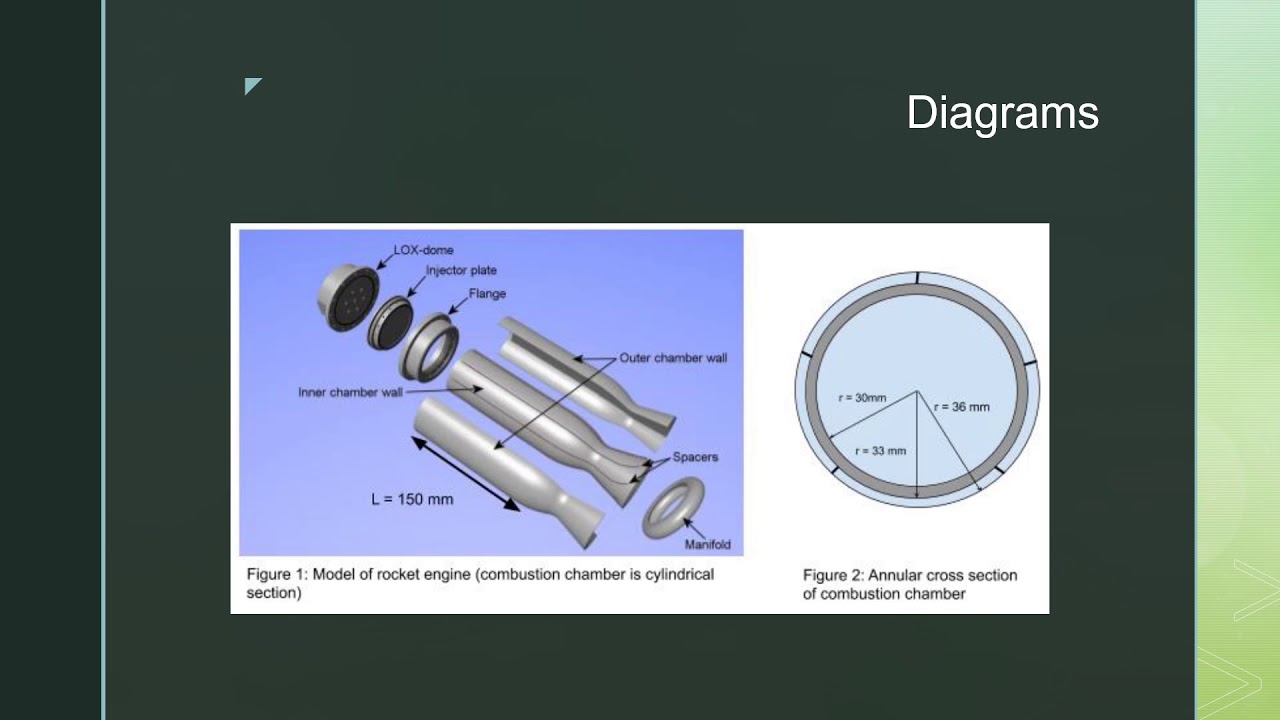 Diagrams

LOX-dome
Injector plate
Flange
Outer chamber wall
Inner chamber wall
Spacers
L = 150 mm
Manifold

Figure 1: Model of rocket engine (combustion chamber is cylindrical section)

r = 30mm
r = 36 mm
r = 33 mm

Figure 2: Annular cross section of combustion chamber