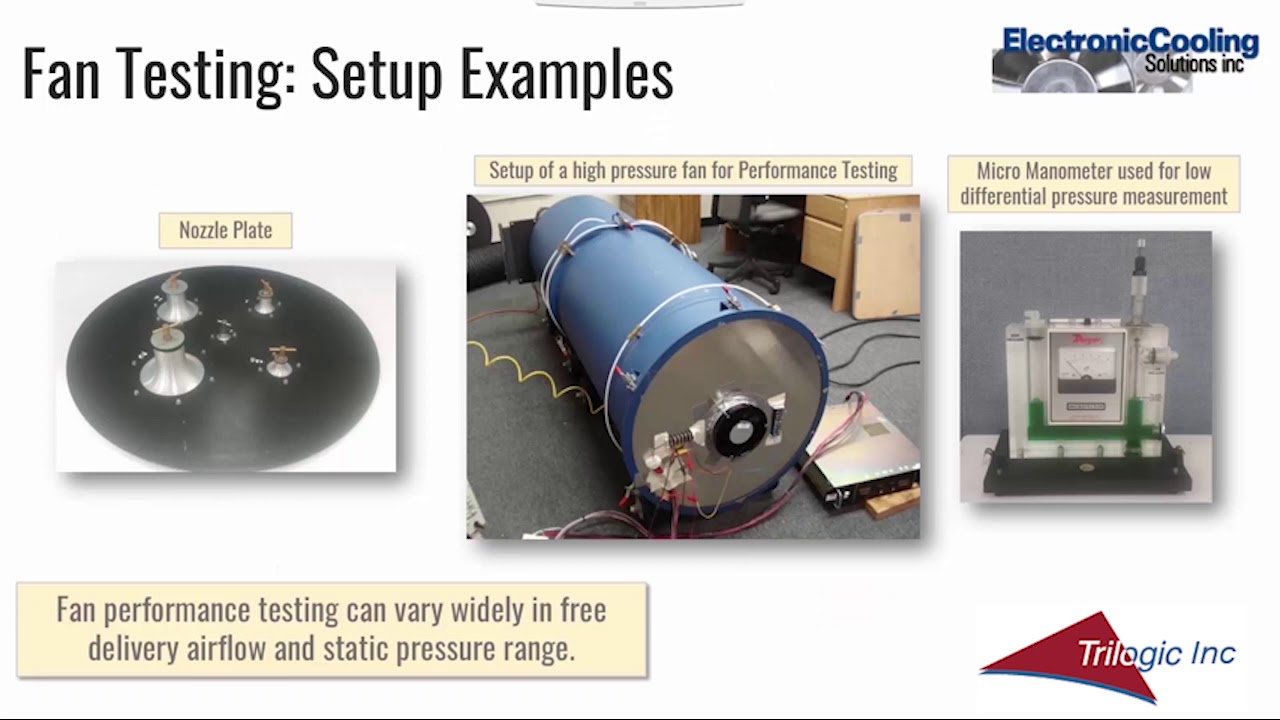 Fan Testing: Setup Examples

ElectronicCooling Solutions inc

Nozzle Plate

Setup of a high pressure fan for Performance Testing

Micro Manometer used for low differential pressure measurement

Dwyer

Fan performance testing can vary widely in free delivery airflow and static pressure range.

Trilogic Inc