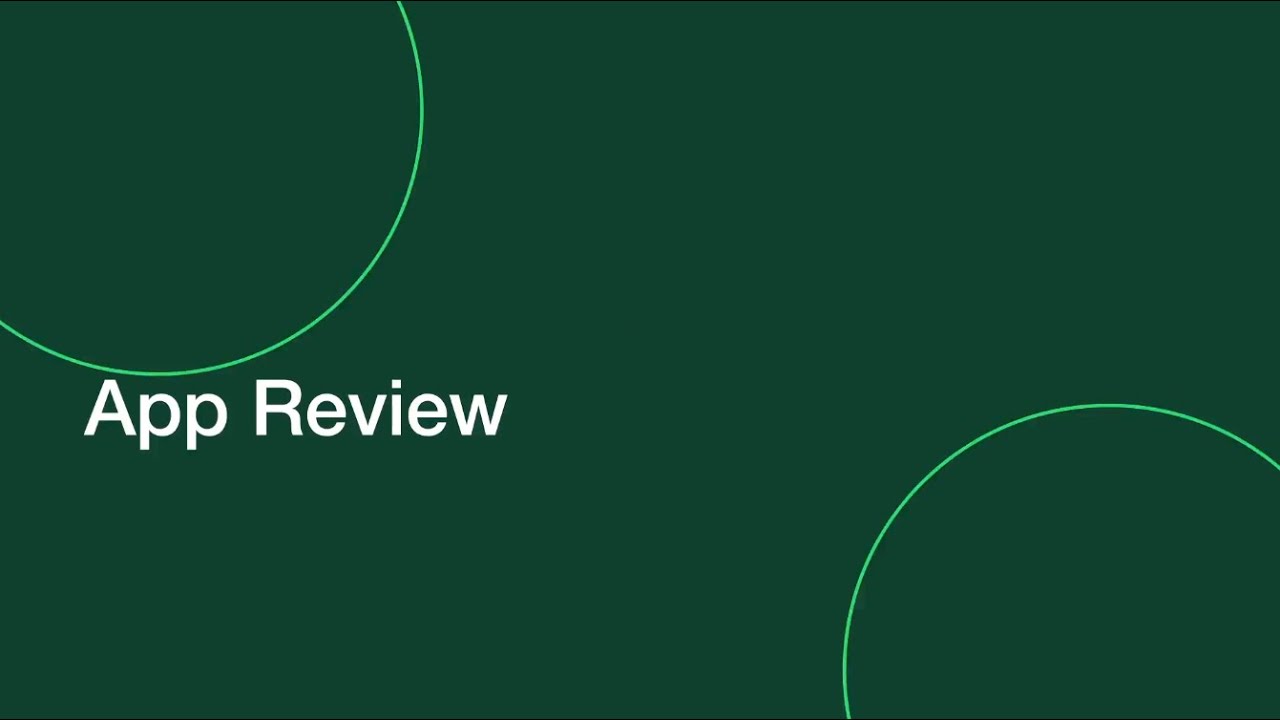 App Review