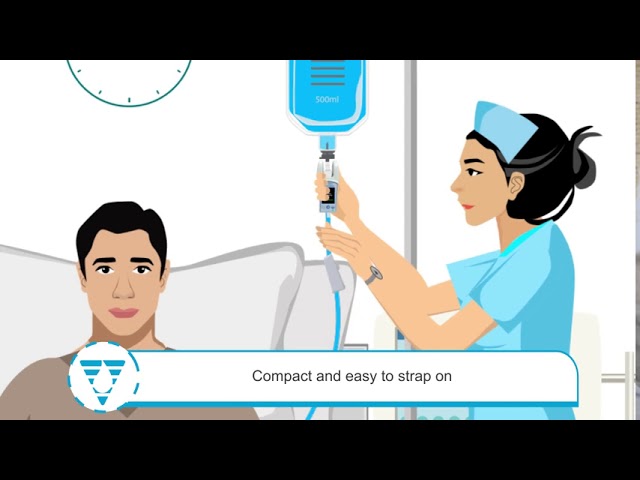 500ml

Compact and easy to strap on