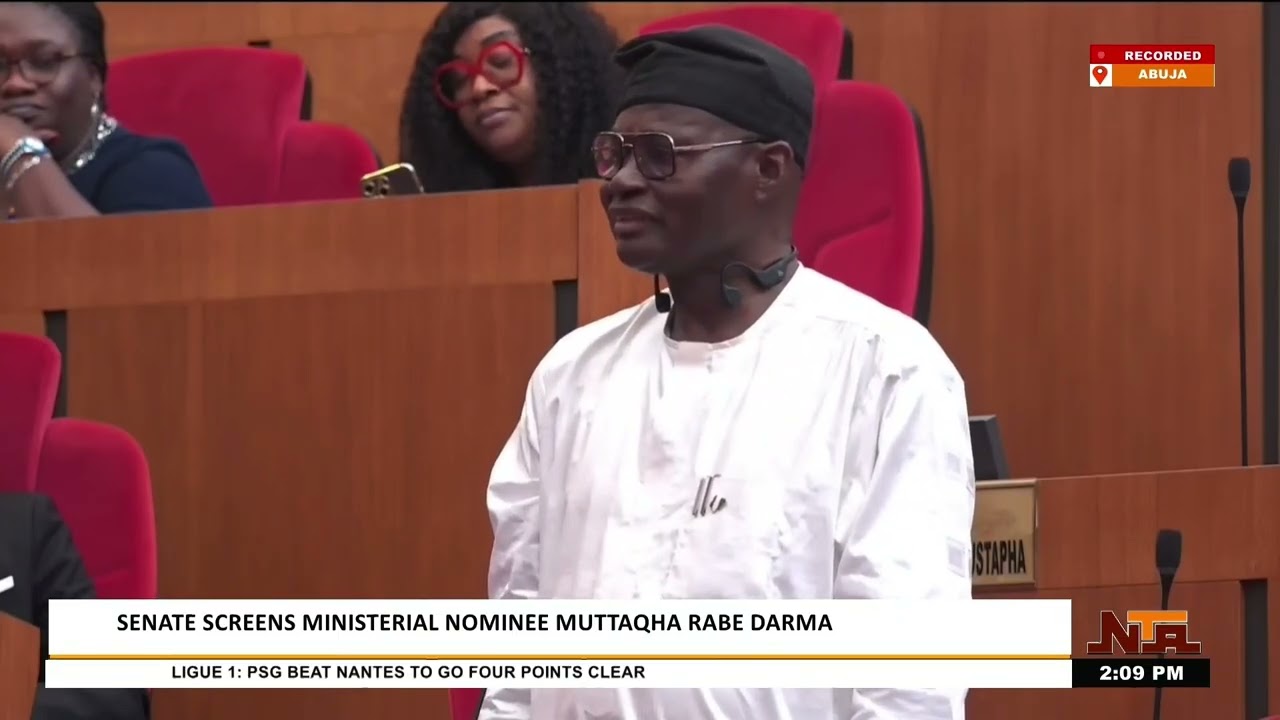 RECORDED
ABUJA

USTAPHA

SENATE SCREENS MINISTERIAL NOMINEE MUTTAQHA RABE DARMA

LIGUE 1: PSG BEAT NANTES TO GO FOUR POINTS CLEAR

NTA

2:09 PM