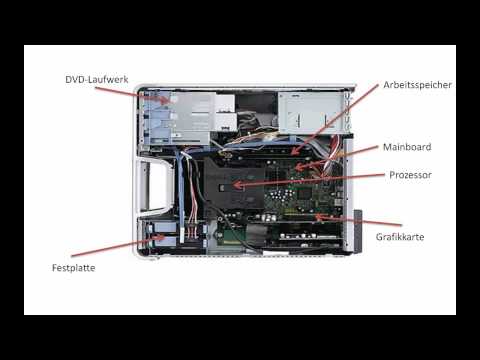 DVD-Laufwerk

Arbeitsspeicher

Mainboard

Prozessor

Grafikkarte

Festplatte