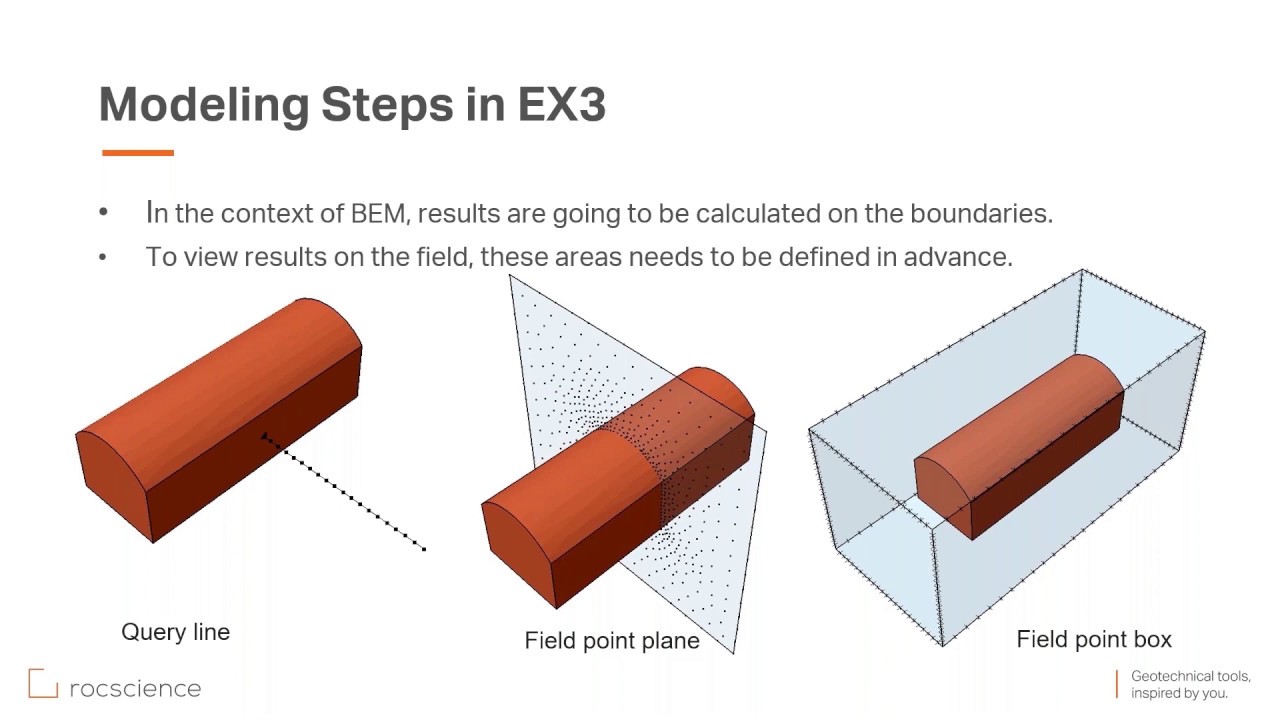 Modeling Steps in EX3

• In the context of BEM, results are going to be calculated on the boundaries.
• To view results on the field, these areas needs to be defined in advance.

Query line

Field point plane

Field point box

rocscience

Geotechnical tools, inspired by you.