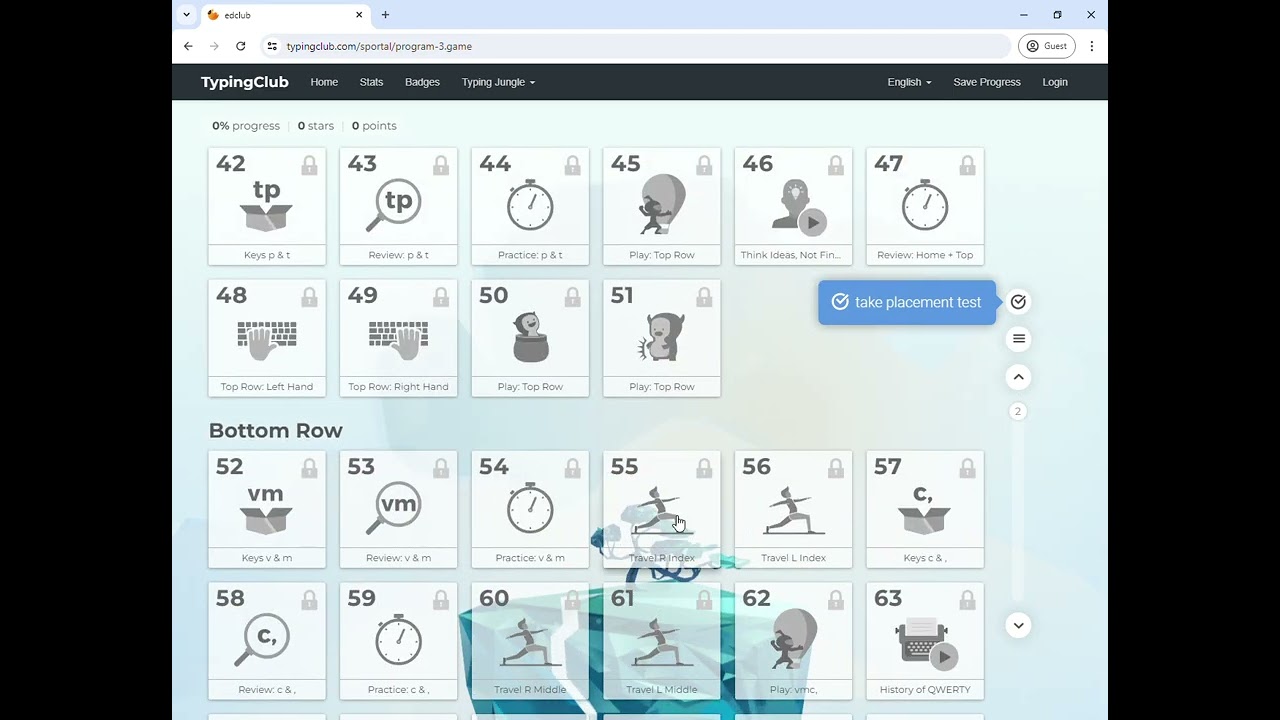 edclub
typingclub.com/sportal/program-3.game
Guest

TypingClub Home Stats Badges Typing Jungle English Save Progress Login

0% progress | 0 stars | 0 points

42 tp Keys p & t
43 tp Review: p & t
44 Practice: p & t
45 Play: Top Row
46 Think Ideas, Not Fin...
47 Review: Home + Top

48 Top Row: Left Hand
49 Top Row: Right Hand
50 Play: Top Row
51 Play: Top Row

take placement test

2

Bottom Row

52 vm Keys v & m
53 vm Review: v & m
54 Practice: v & m
55 Travel R Index
56 Travel L Index
57 c, Keys c & ,

58 c, Review: c & ,
59 Practice: c & ,
60 Travel R Middle
61 Travel L Middle
62 Play: vmc,
63 History of QWERTY