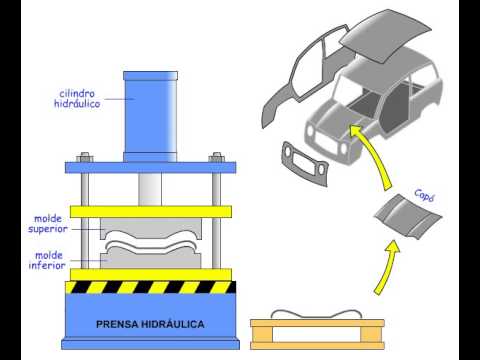 cilindro hidráulico

molde superior

molde inferior

PRENSA HIDRÁULICA

Capó