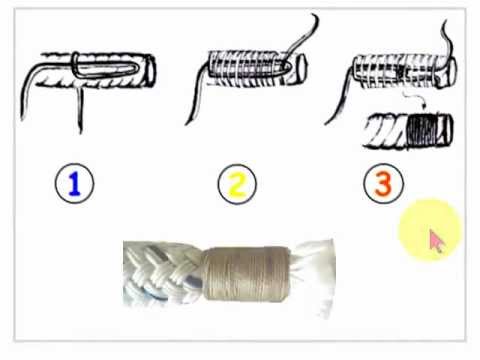 1

2

3