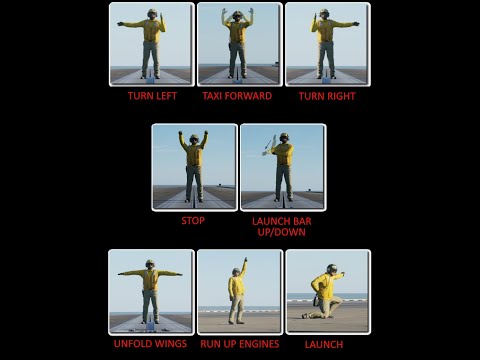 TURN LEFT
TAXI FORWARD
TURN RIGHT

STOP
LAUNCH BAR UP/DOWN

UNFOLD WINGS
RUN UP ENGINES
LAUNCH