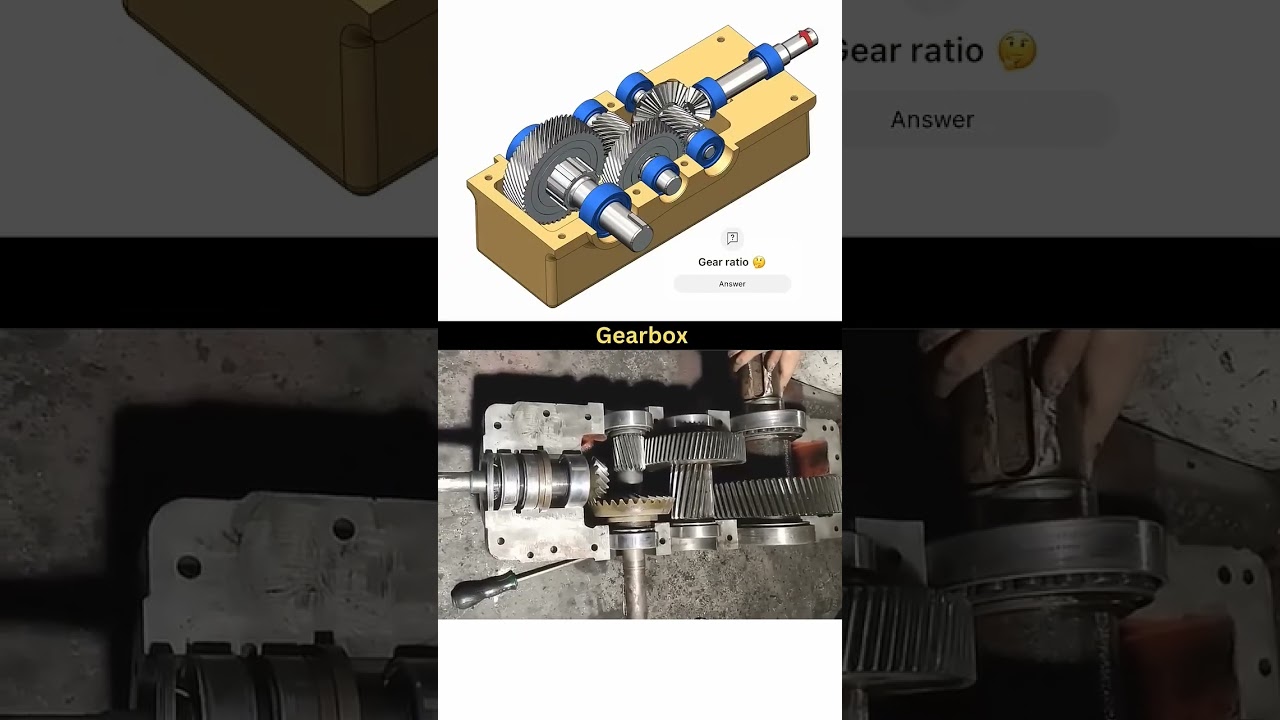 Gear ratio 🤔

Answer

Gear ratio 🤔

Answer

Gearbox